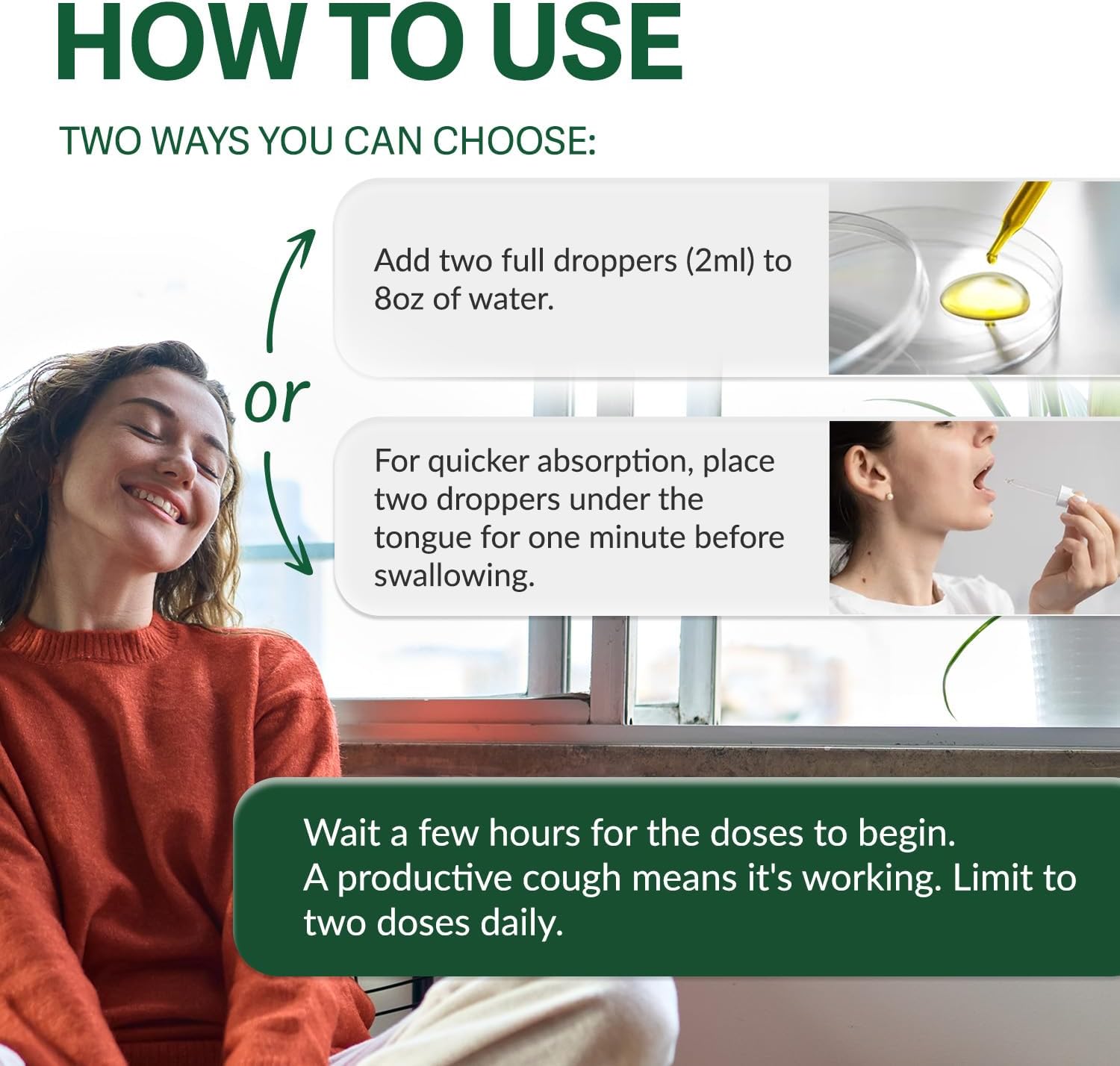 HOW TO USE

TWO WAYS YOU CAN CHOOSE:

Add two full droppers (2ml) to 8oz of water.

or

For quicker absorption, place two droppers under the tongue for one minute before swallowing.

Wait a few hours for the doses to begin.
A productive cough means it's working. Limit to two doses daily.