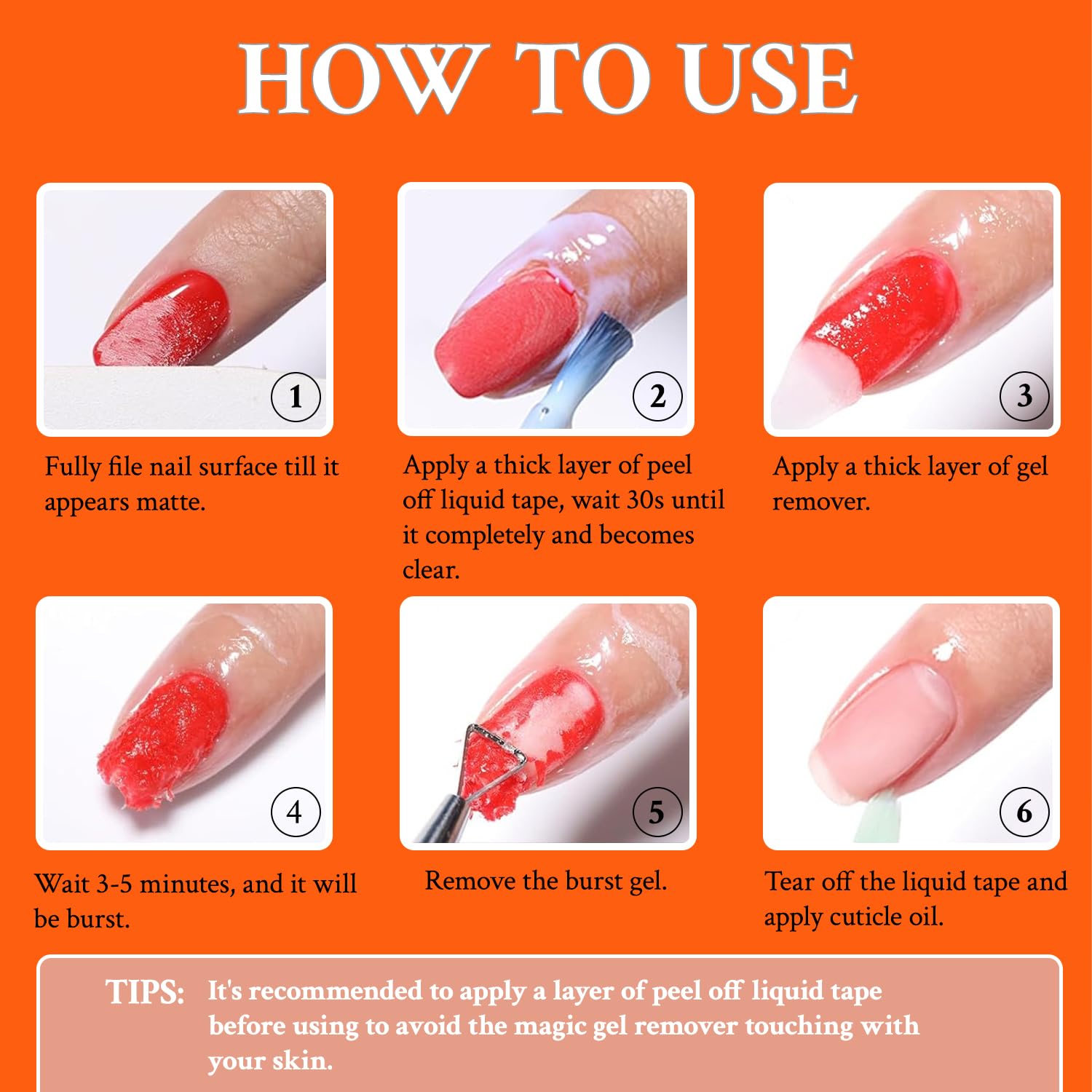 HOW TO USE

1

Fully file nail surface till it appears matte.

2

Apply a thick layer of peel off liquid tape, wait 30s until it completely and becomes clear.

3

Apply a thick layer of gel remover.

4

Wait 3-5 minutes, and it will be burst.

5

Remove the burst gel.

6

Tear off the liquid tape and apply cuticle oil.

TIPS: It's recommended to apply a layer of peel off liquid tape before using to avoid the magic gel remover touching with your skin.