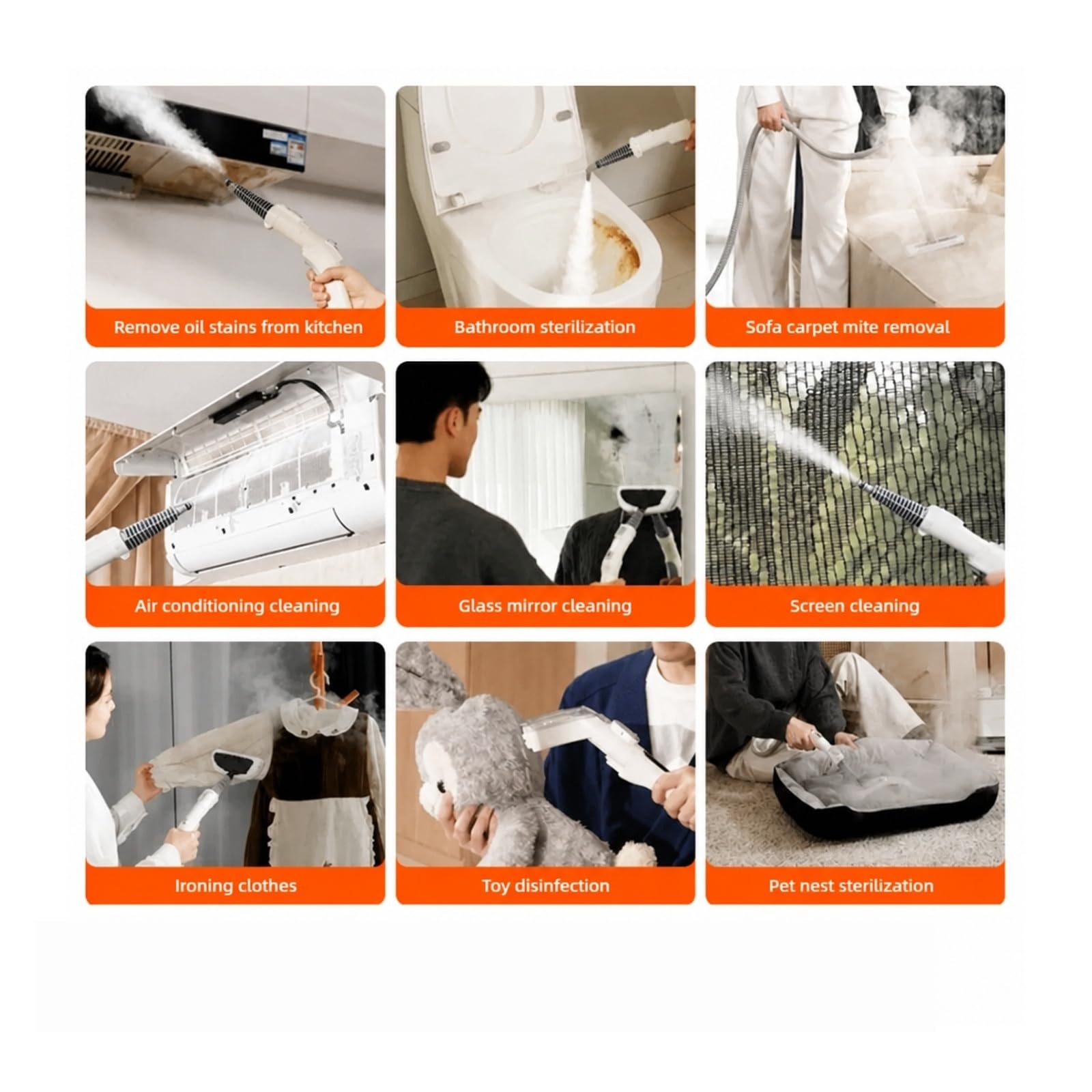 Remove oil stains from kitchen

Bathroom sterilization

Sofa carpet mite removal

Air conditioning cleaning

Glass mirror cleaning

Screen cleaning

Ironing clothes

Toy disinfection

Pet nest sterilization