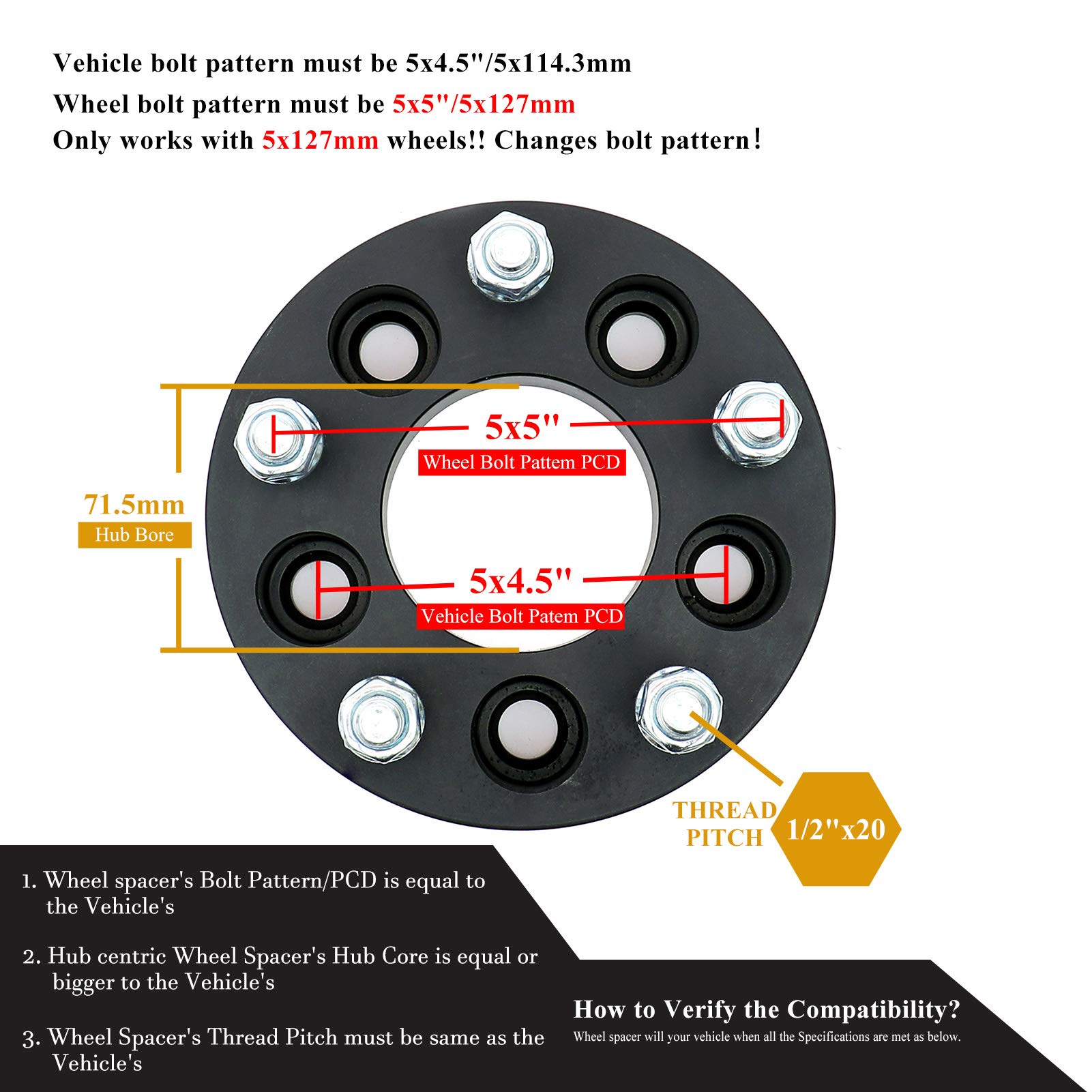 Vehicle bolt pattern must be 5x4.5"/5x114.3mm
Wheel bolt pattern must be 5x5"/5x127mm
Only works with 5x127mm wheels!! Changes bolt pattern!

5x5"
Wheel Bolt Pattem PCD

71.5mm
Hub Bore

5x4.5"
Vehicle Bolt Patem PCD

THREAD PITCH
1/2"x20

1. Wheel spacer's Bolt Pattern/PCD is equal to the Vehicle's

2. Hub centric Wheel Spacer's Hub Core is equal or bigger to the Vehicle's

3. Wheel Spacer's Thread Pitch must be same as the Vehicle's

How to Verify the Compatibility?
Wheel spacer will your vehicle when all the Specifications are met as below.