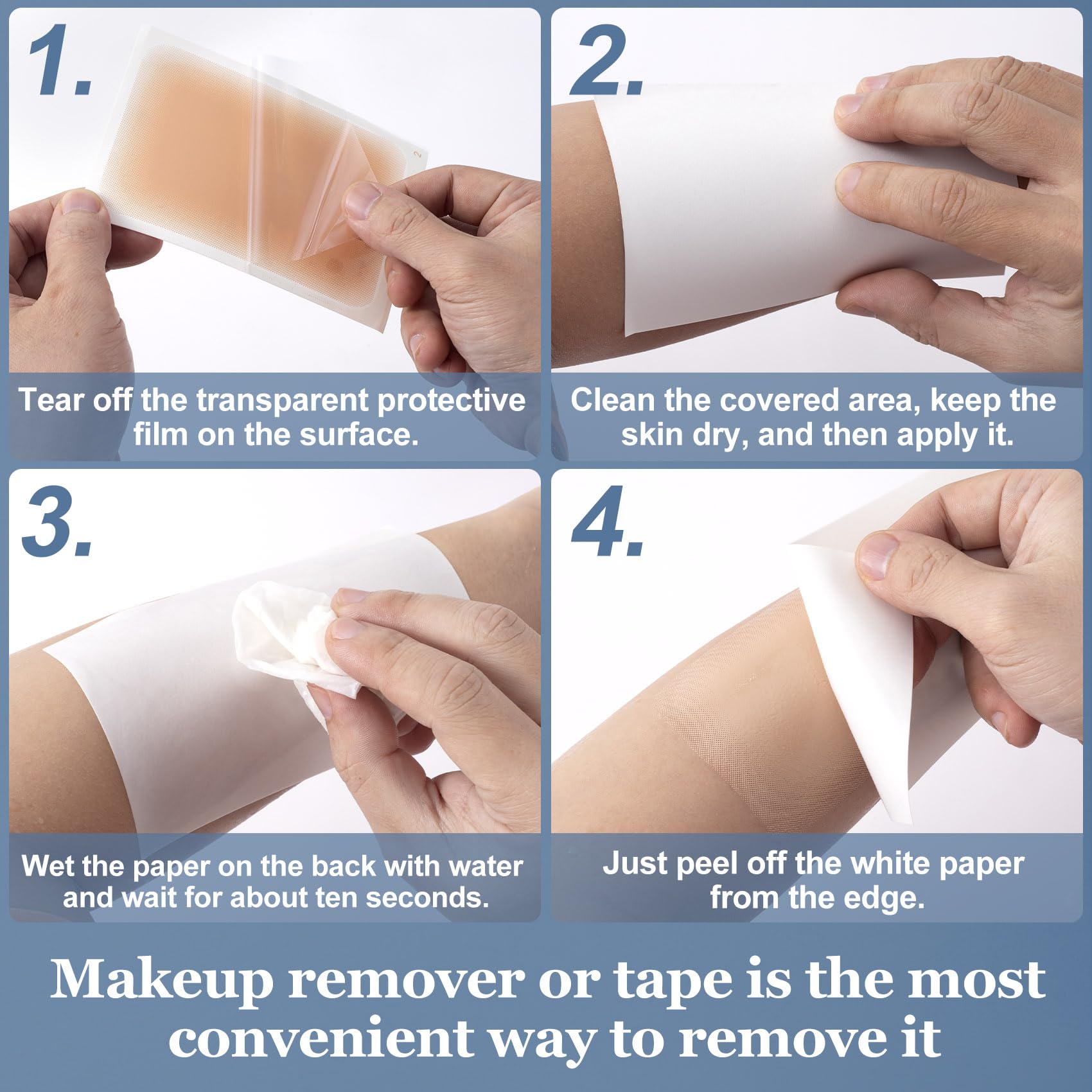 1.

Tear off the transparent protective film on the surface.

2.

Clean the covered area, keep the skin dry, and then apply it.

3.

Wet the paper on the back with water and wait for about ten seconds.

4.

Just peel off the white paper from the edge.

Makeup remover or tape is the most convenient way to remove it