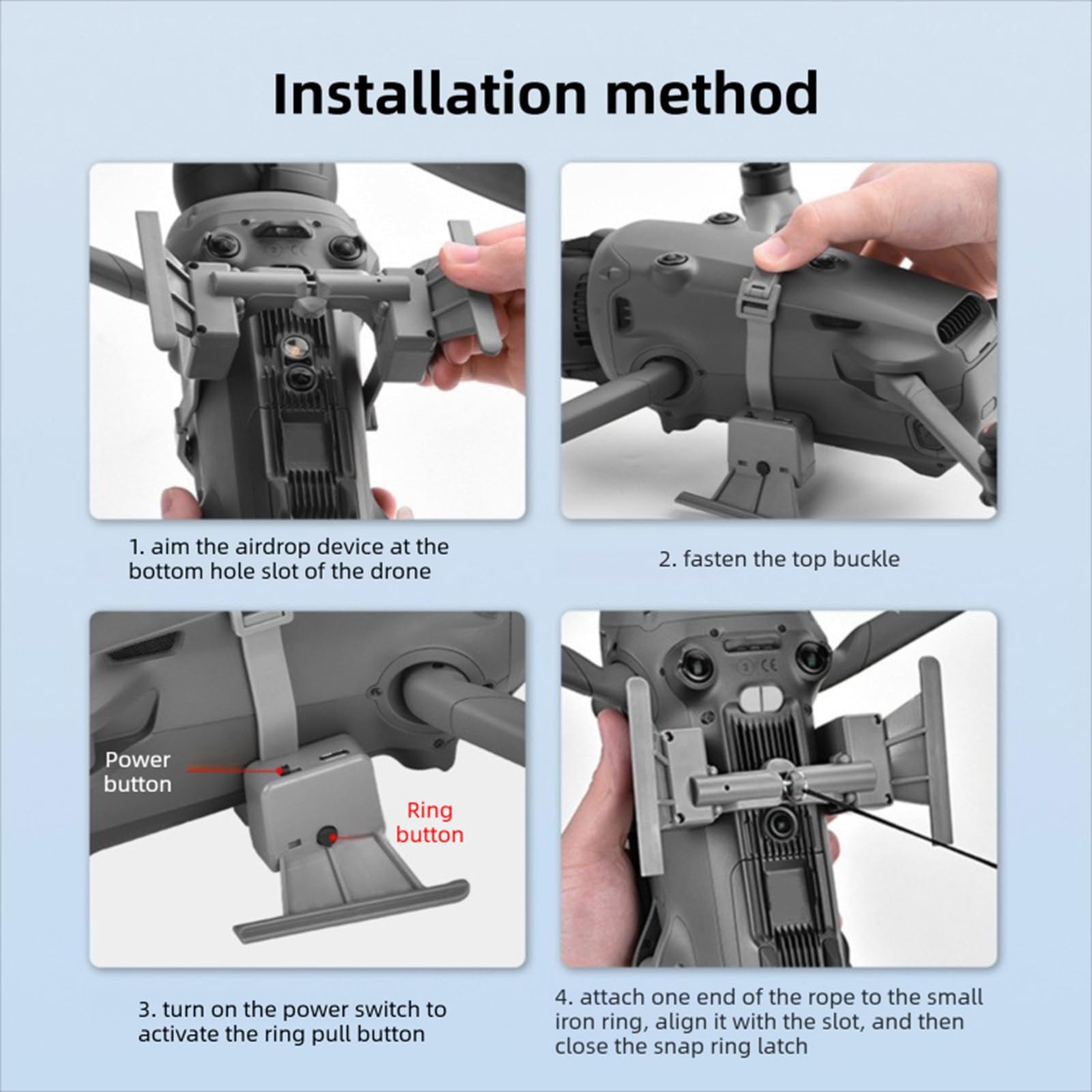 Installation method

1. aim the airdrop device at the bottom hole slot of the drone

2. fasten the top buckle

Power button

Ring button

3. turn on the power switch to activate the ring pull button

4. attach one end of the rope to the small iron ring, align it with the slot, and then close the snap ring latch