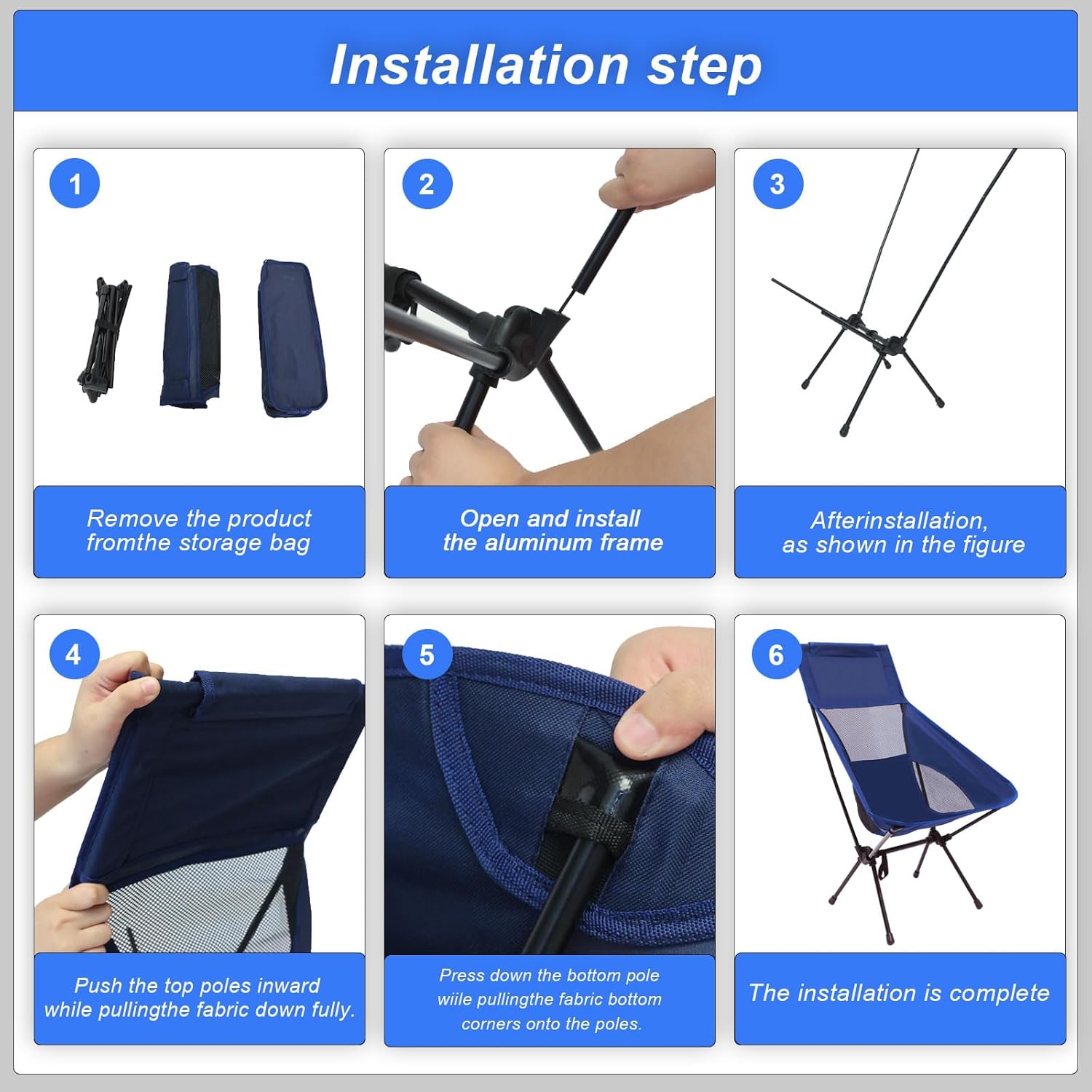 Installation step

1

Remove the product fromthe storage bag

2

Open and install the aluminum frame

3

Afterinstallation, as shown in the figure

4

Push the top poles inward while pullingthe fabric down fully.

5

Press down the bottom pole wiile pullingthe fabric bottom corners onto the poles.

6

The installation is complete