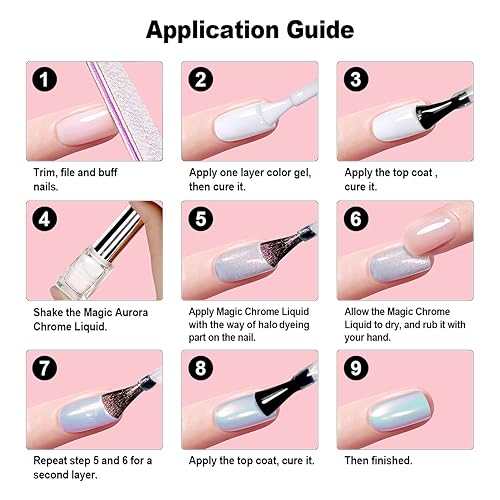 Application Guide

1

Trim, file and buff nails.

2

Apply one layer color gel, then cure it.

3

Apply the top coat , cure it.

4

Shake the Magic Aurora Chrome Liquid.

5

Apply Magic Chrome Liquid with the way of halo dyeing part on the nail.

6

Allow the Magic Chrome Liquid to dry, and rub it with your hand.

7

Repeat step 5 and 6 for a second layer.

8

Apply the top coat, cure it.

9

Then finished.