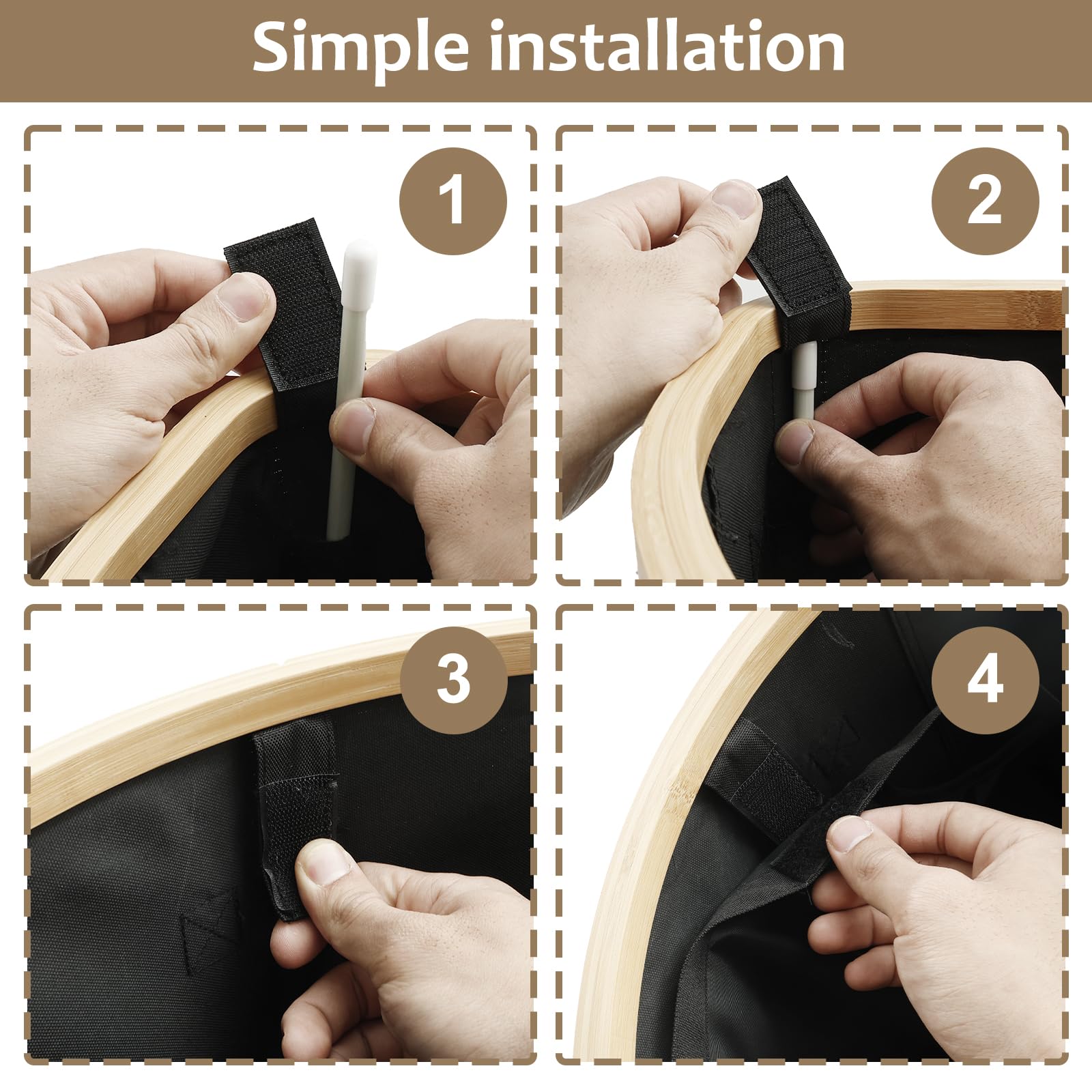 Simple installation

1

2

3

4