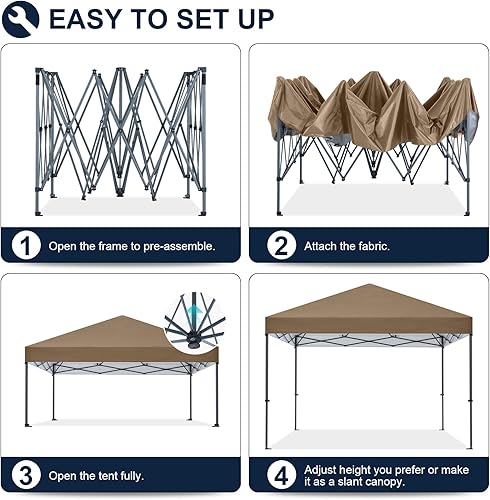 EASY TO SET UP

1 Open the frame to pre-assemble.

2 Attach the fabric.

3 Open the tent fully.

4 Adjust height you prefer or make it as a slant canopy.