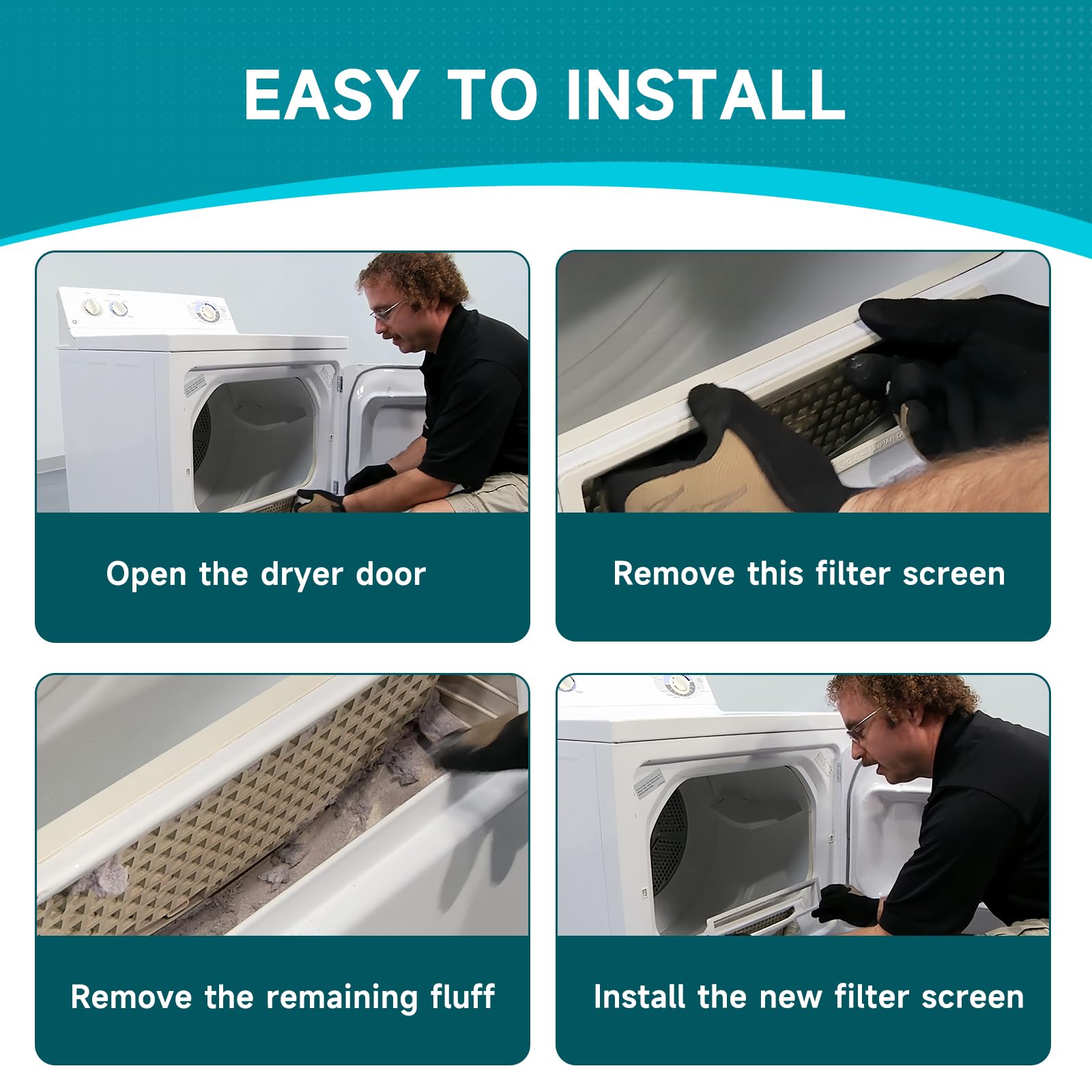 EASY TO INSTALL

Open the dryer door

Remove this filter screen

Remove the remaining fluff

Install the new filter screen