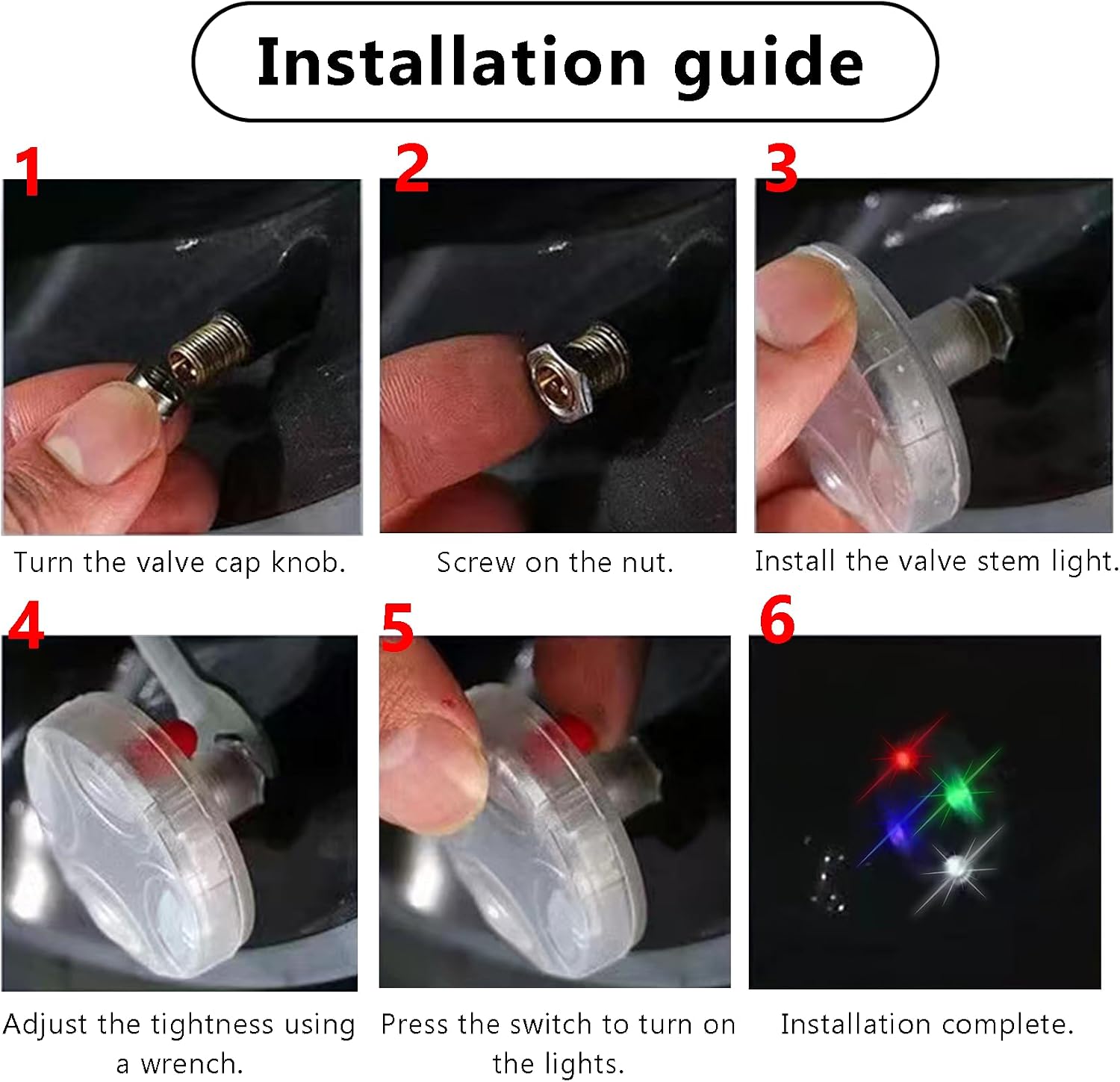 Installation guide

1

Turn the valve cap knob.

2

Screw on the nut.

3

Install the valve stem light.

4

Adjust the tightness using a wrench.

5

Press the switch to turn on the lights.

6

Installation complete.