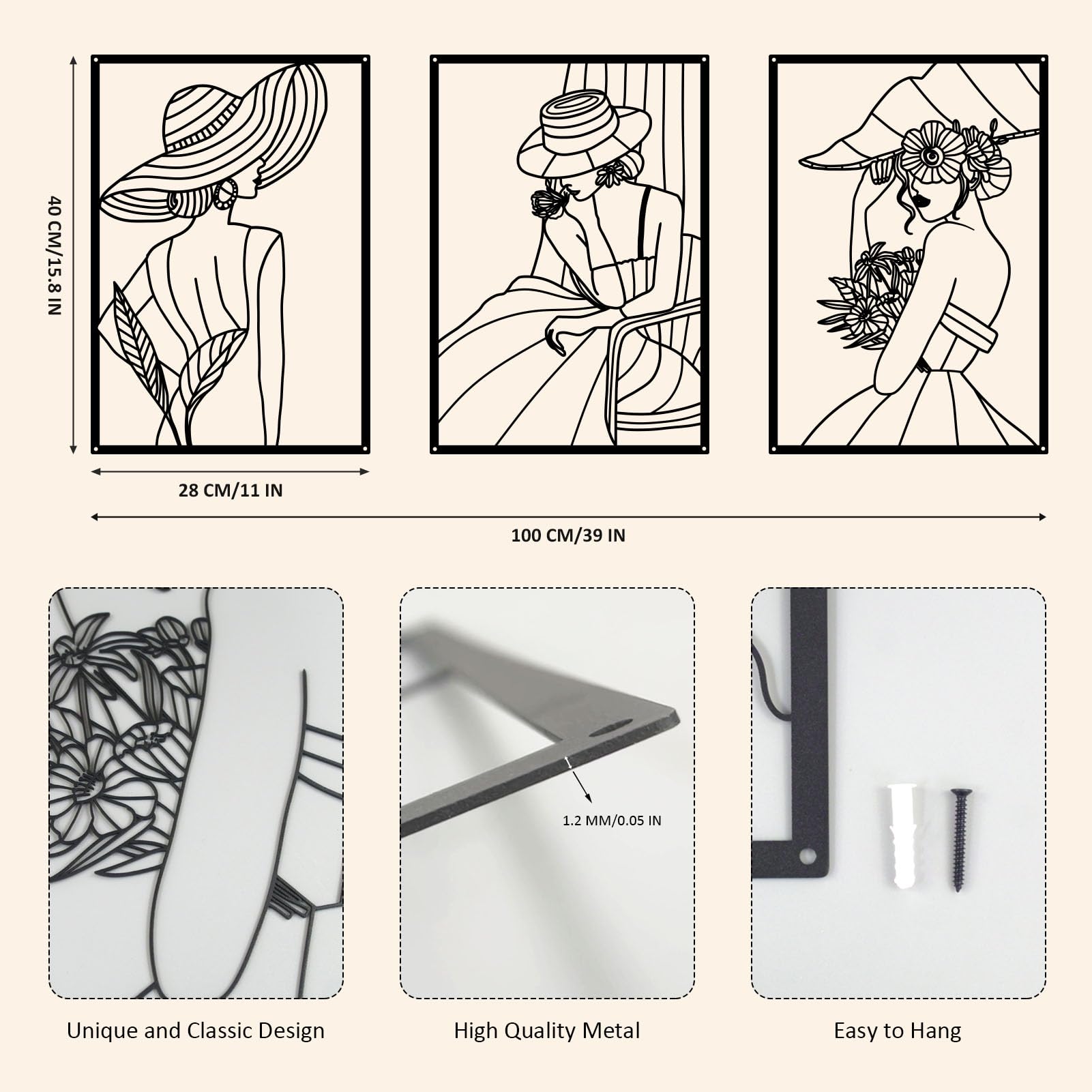 40 CM/15.8 IN

28 CM/11 IN

100 CM/39 IN

1.2 MM/0.05 IN

Unique and Classic Design

High Quality Metal

Easy to Hang