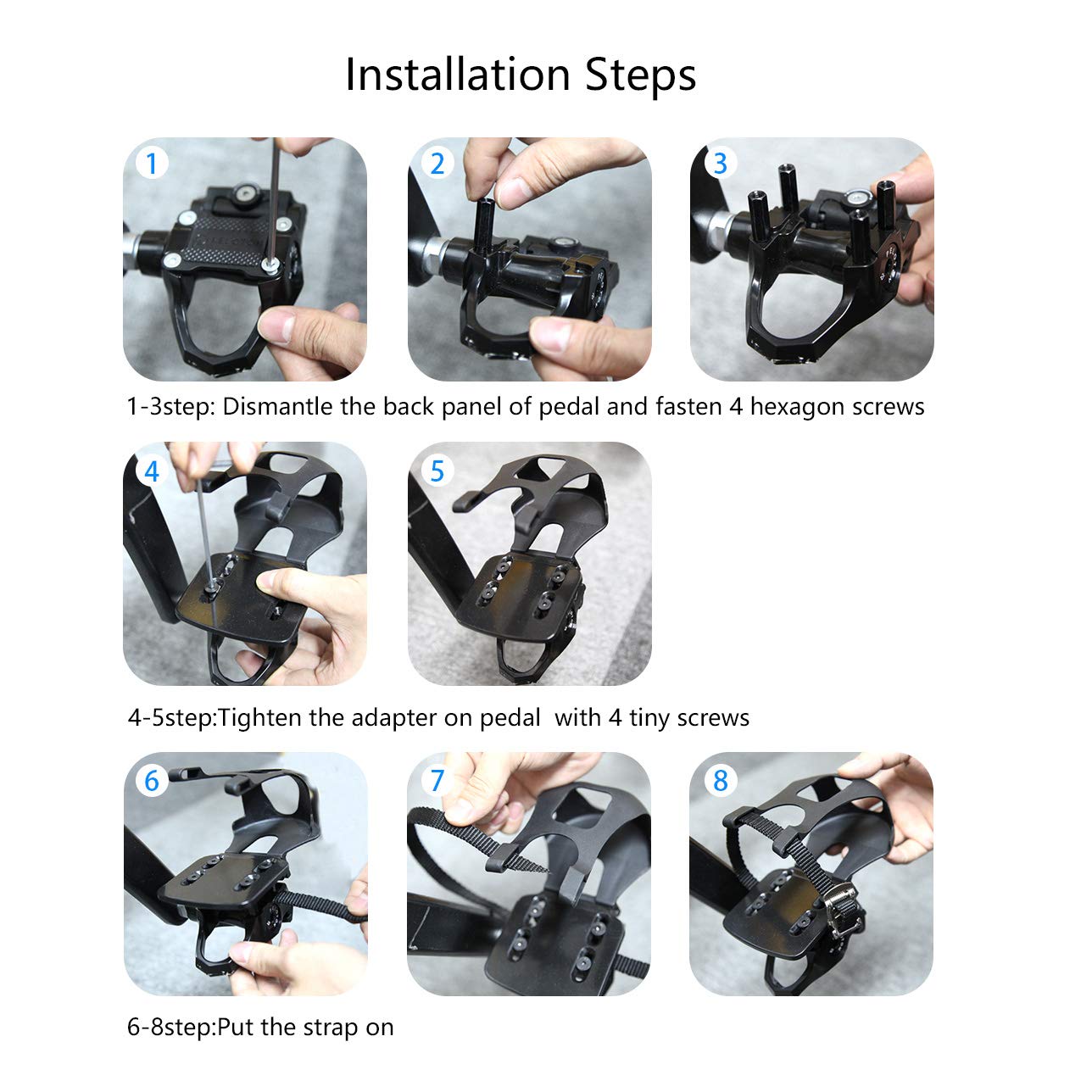 Installation Steps

1

2

3

1-3step: Dismantle the back panel of pedal and fasten 4 hexagon screws

4

5

4-5step:Tighten the adapter on pedal  with 4 tiny screws

6

7

8

6-8step:Put the strap on