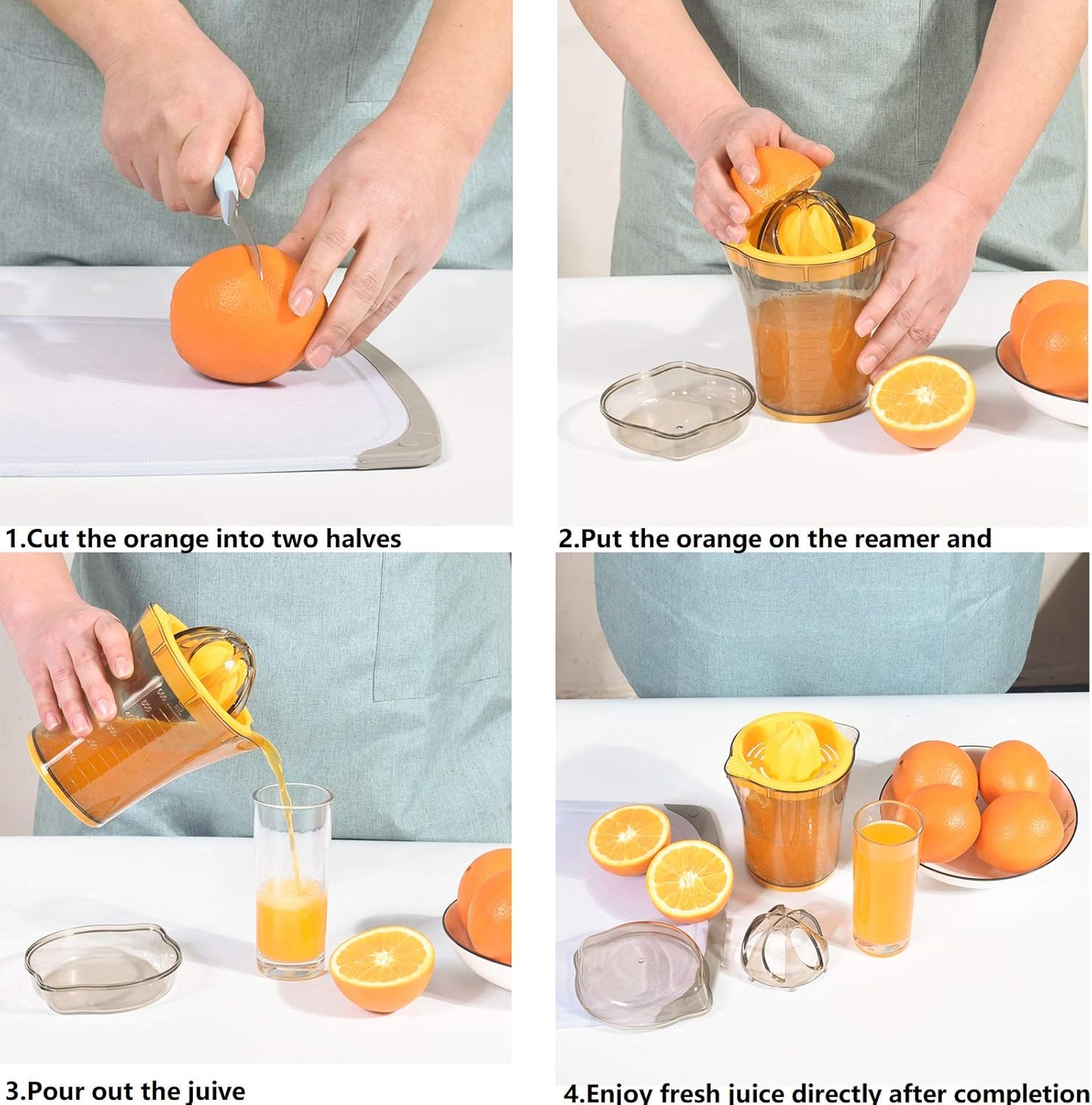 1.Cut the orange into two halves

2.Put the orange on the reamer and

3.Pour out the juive

4.Enjoy fresh juice directly after completion