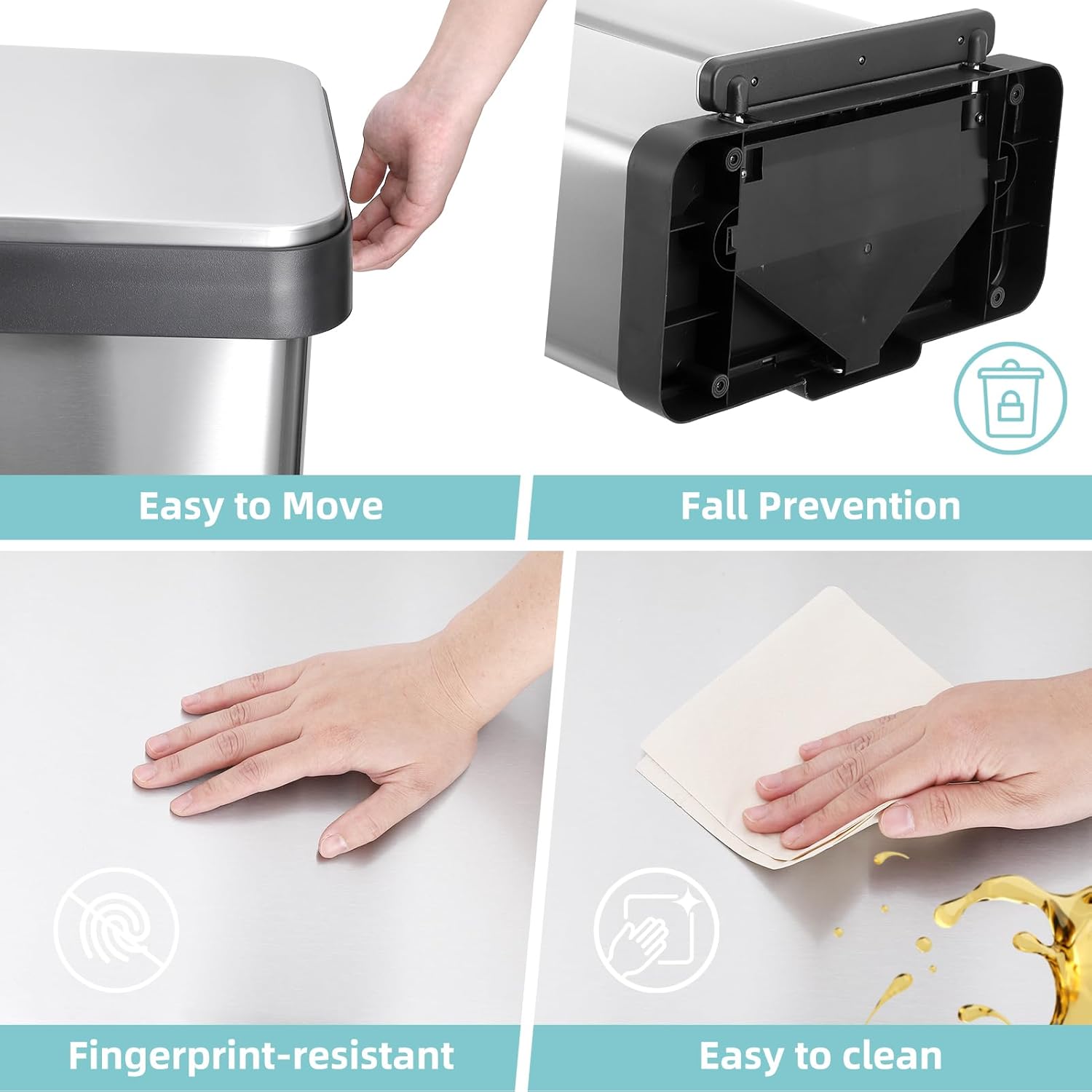 Easy to Move

Fall Prevention

Fingerprint-resistant

Easy to clean