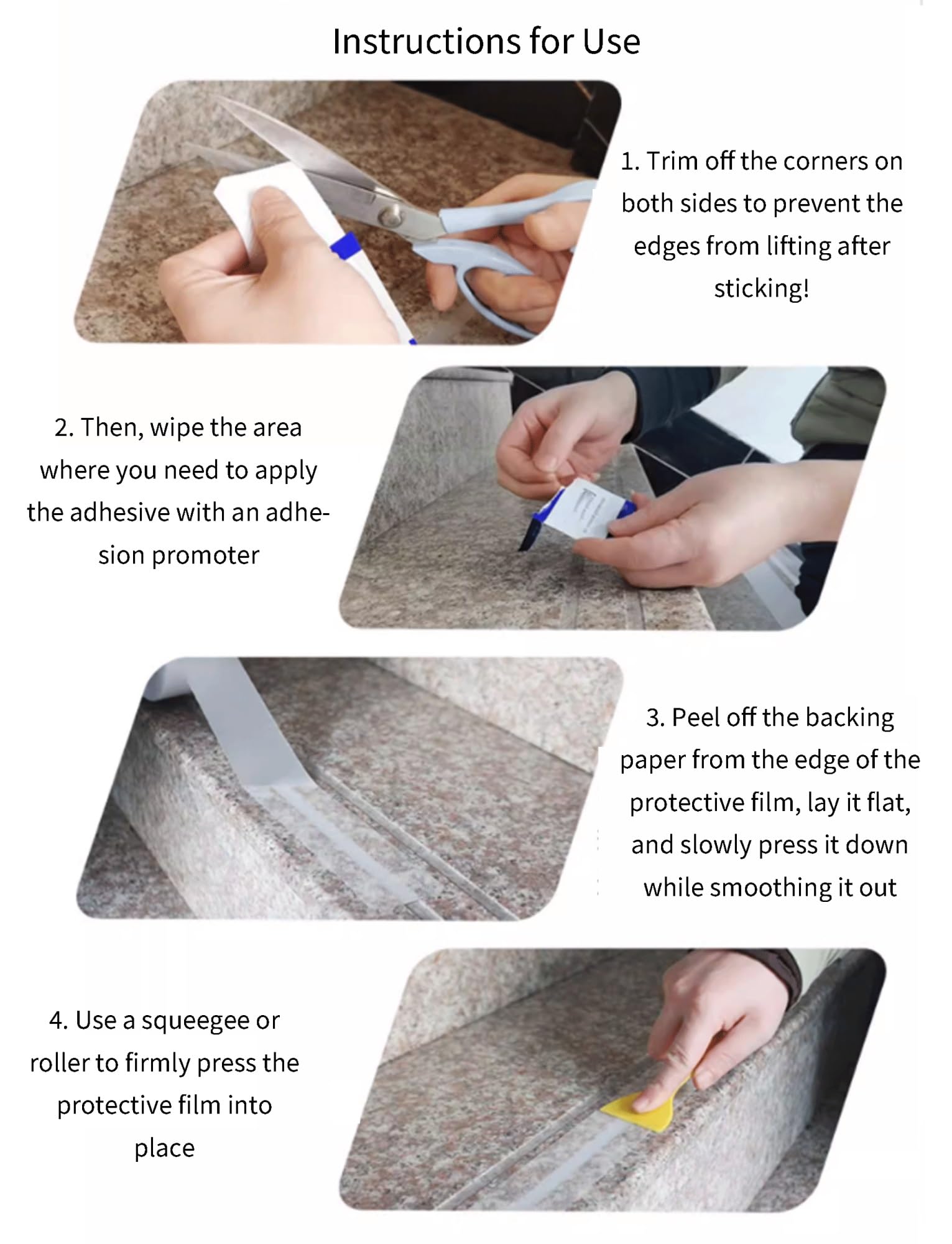 Instructions for Use

1. Trim off the corners on both sides to prevent the edges from lifting after sticking!

2. Then, wipe the area where you need to apply the adhesive with an adhesion promoter

3. Peel off the backing paper from the edge of the protective film, lay it flat, and slowly press it down while smoothing it out

4. Use a squeegee or roller to firmly press the protective film into place