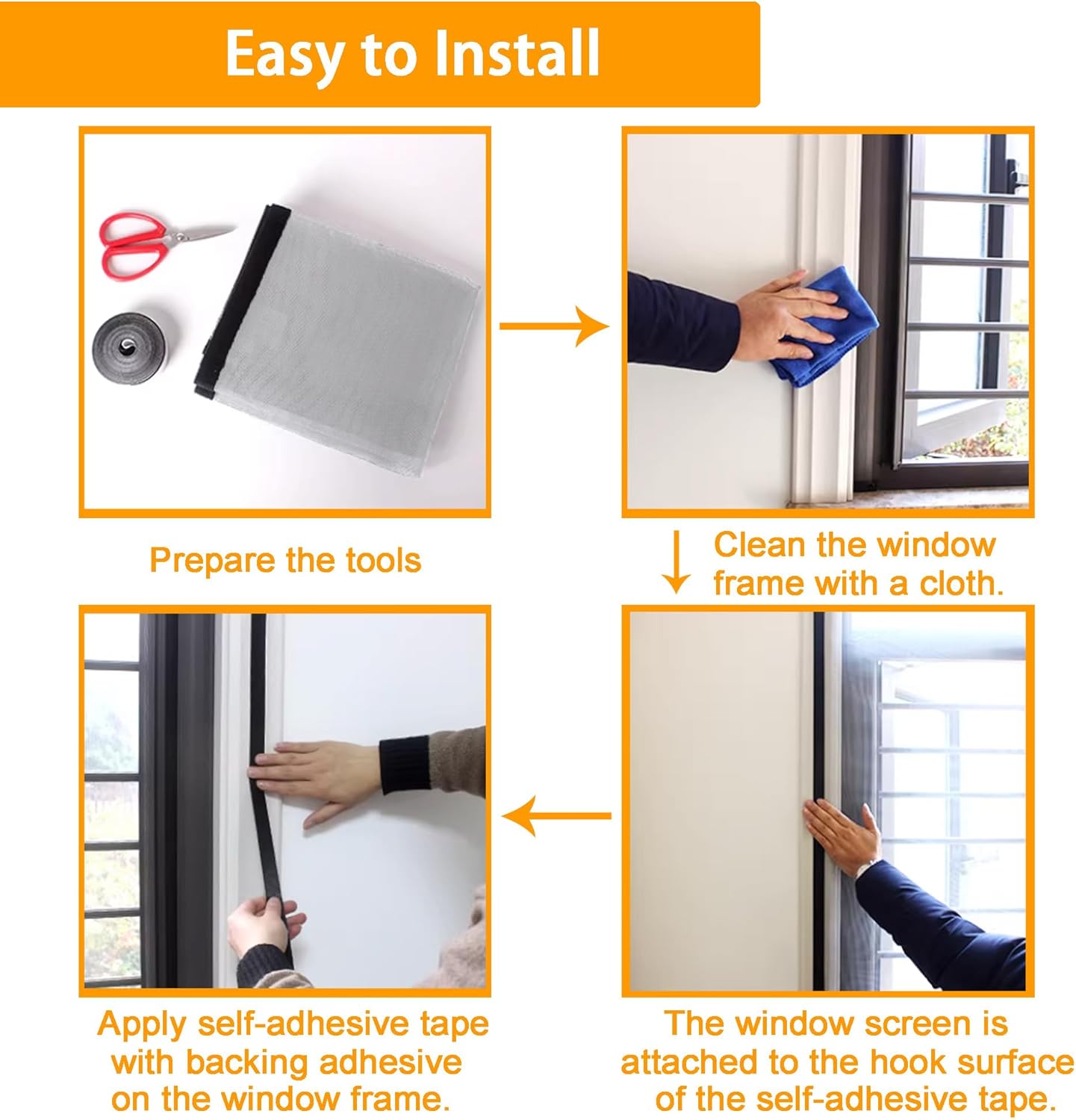 Easy to Install

Prepare the tools

Clean the window frame with a cloth.

Apply self-adhesive tape with backing adhesive on the window frame.

The window screen is attached to the hook surface of the self-adhesive tape.