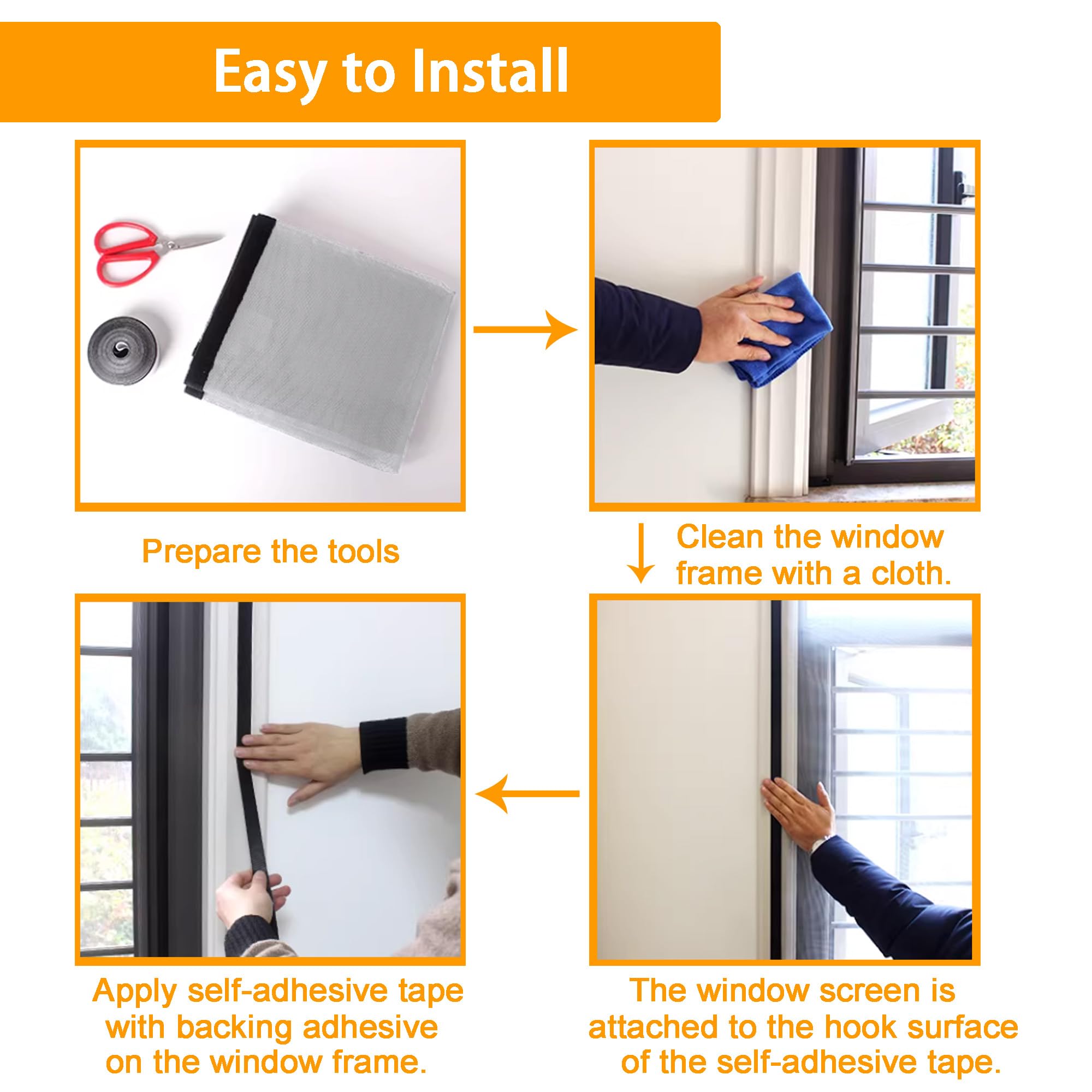 Easy to Install

Prepare the tools

Clean the window frame with a cloth.

Apply self-adhesive tape with backing adhesive on the window frame.

The window screen is attached to the hook surface of the self-adhesive tape.