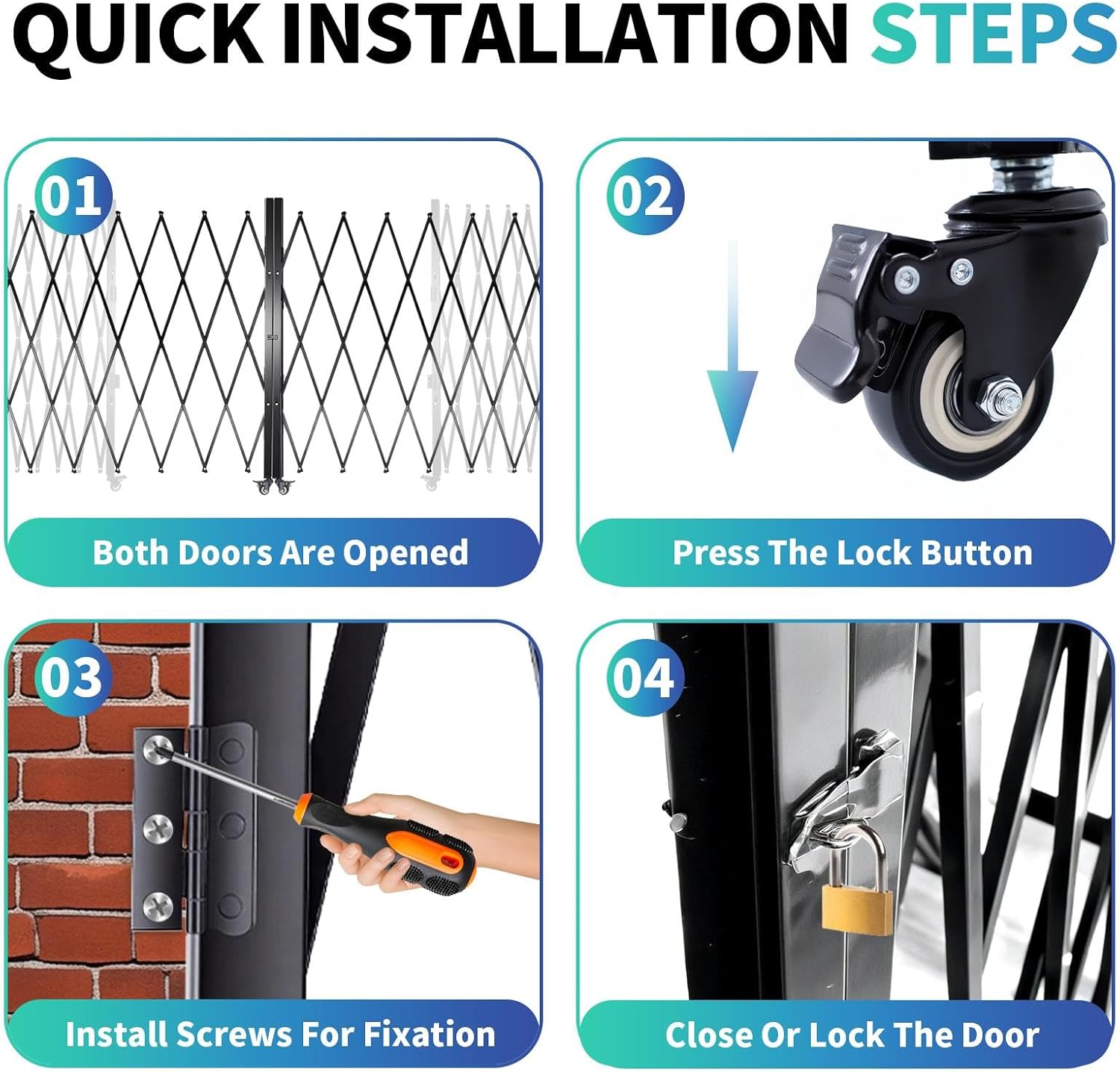 QUICK INSTALLATION STEPS

01

Both Doors Are Opened

02

Press The Lock Button

03

Install Screws For Fixation

04

Close Or Lock The Door