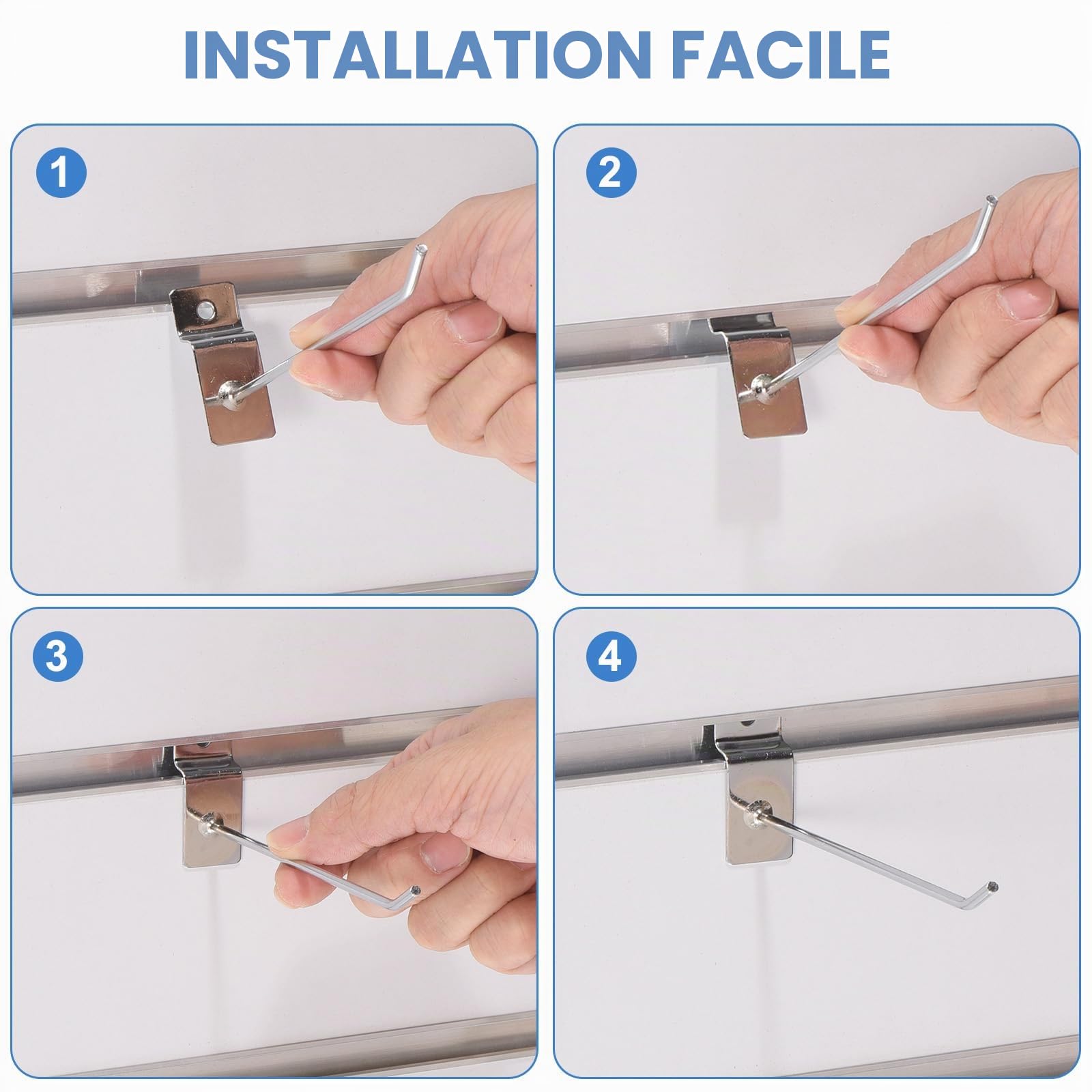 INSTALLATION FACILE

1

2

3

4