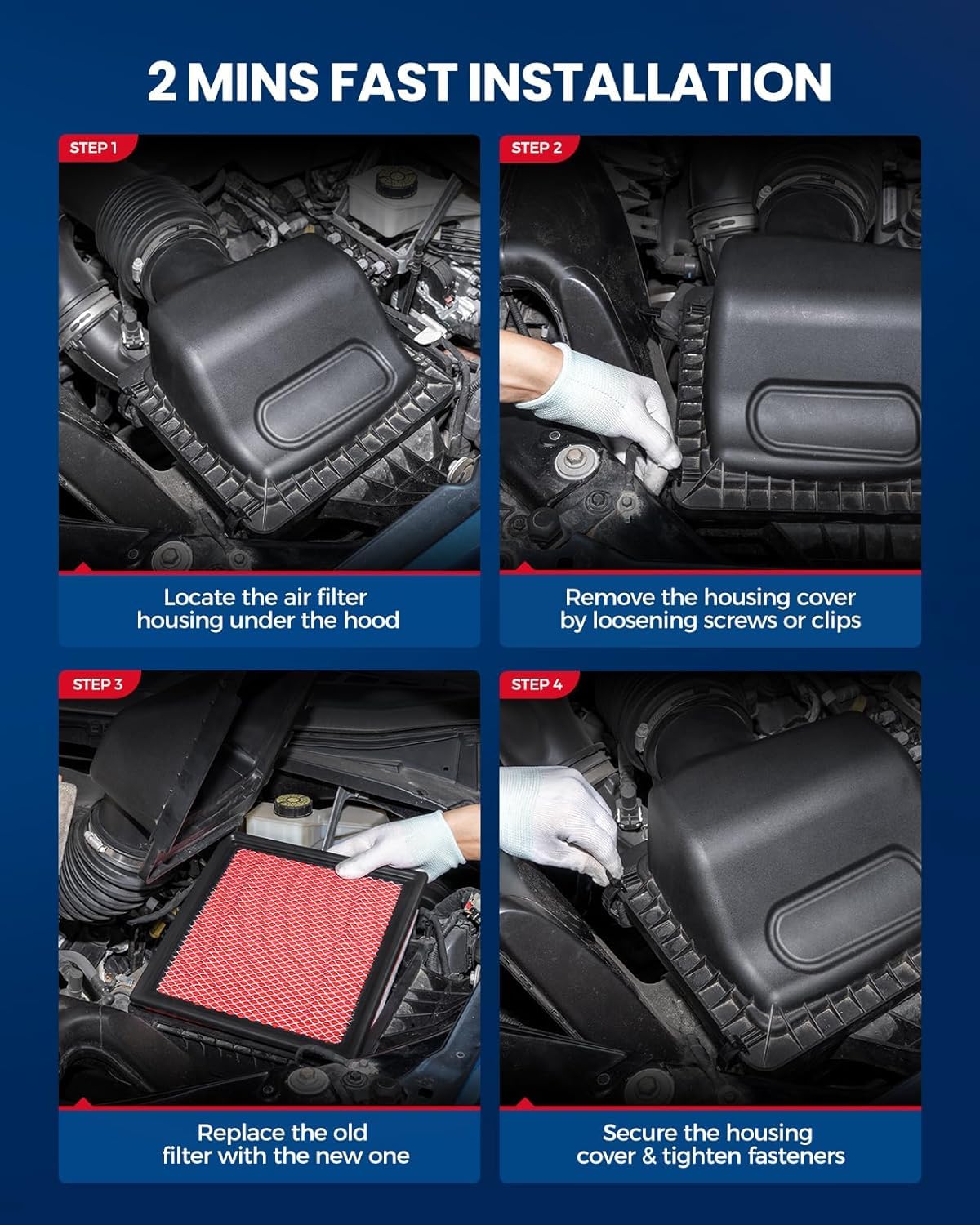 2 MINS FAST INSTALLATION

STEP 1

Locate the air filter housing under the hood

STEP 2

Remove the housing cover by loosening screws or clips

STEP 3

Replace the old filter with the new one

STEP 4

Secure the housing cover & tighten fasteners