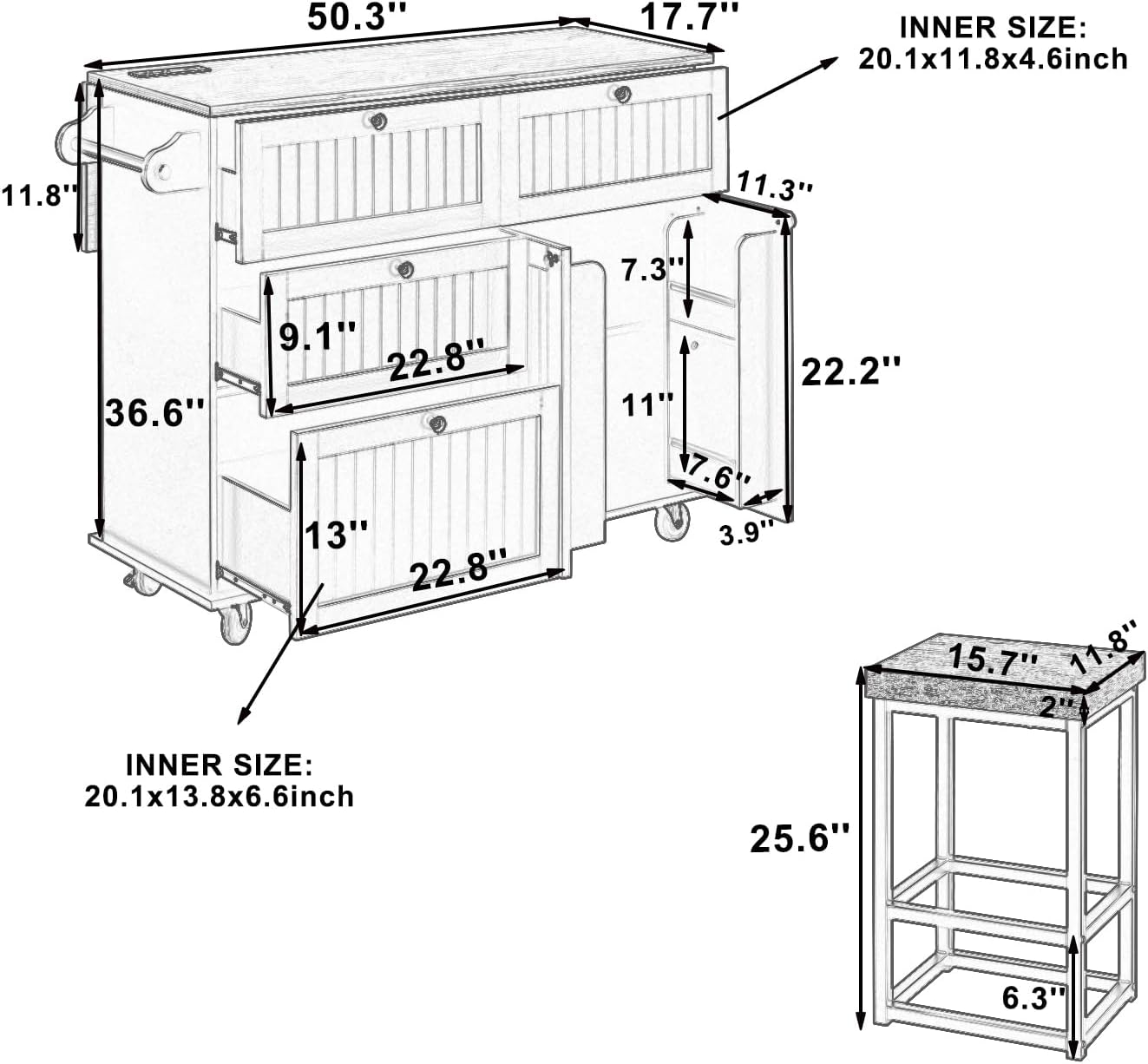 50.3''
17.7''
INNER SIZE:
20.1x11.8x4.6inch
11.8''
11.3''
7.3''
9.1''
22.8''
22.2''
36.6''
11''
7.6''
3.9''
13''
22.8''
INNER SIZE:
20.1x13.8x6.6inch
15.7''
11.8''
2''
25.6''
6.3''