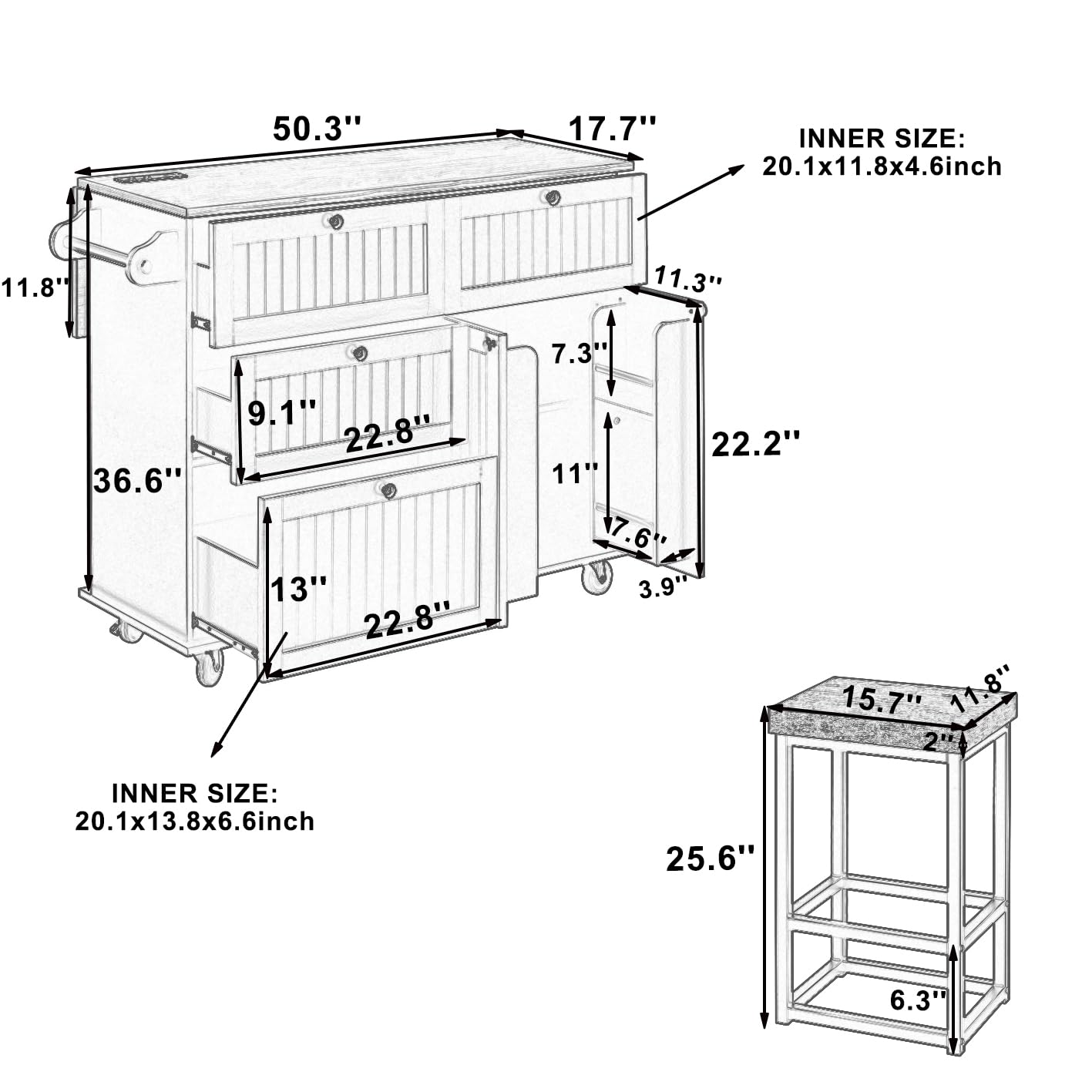 50.3''
17.7''
INNER SIZE:
20.1x11.8x4.6inch
11.8''
11.3''
7.3''
9.1''
22.8''
22.2''
36.6''
11''
7.6''
3.9''
13''
22.8''
INNER SIZE:
20.1x13.8x6.6inch
15.7''
11.8''
2''
25.6''
6.3''