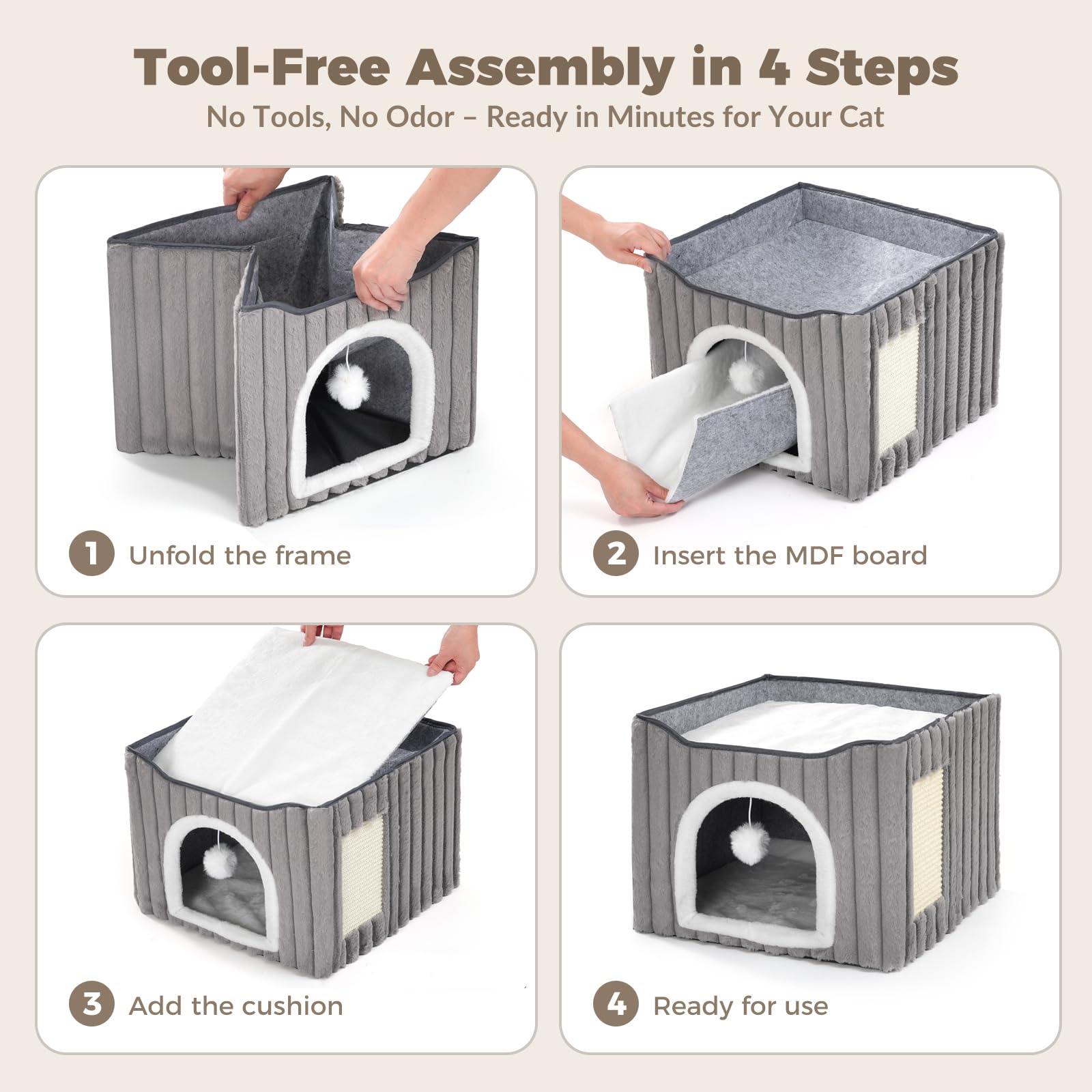 Tool-Free Assembly in 4 Steps
No Tools, No Odor – Ready in Minutes for Your Cat

1 Unfold the frame

2 Insert the MDF board

3 Add the cushion

4 Ready for use