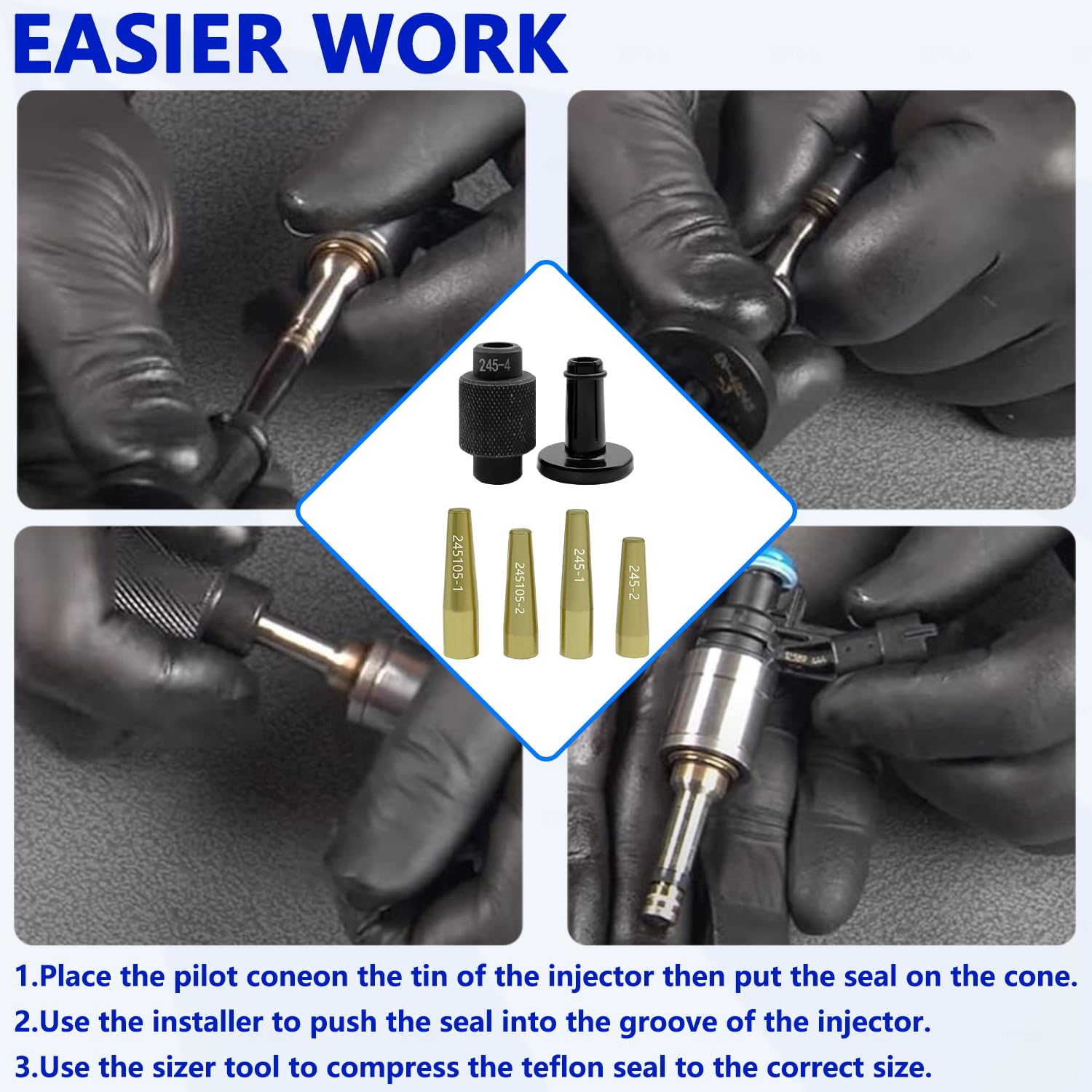 EASIER WORK

245-4

245105-1

245105-2

245-1

245-2

1.Place the pilot coneon the tin of the injector then put the seal on the cone.

2.Use the installer to push the seal into the groove of the injector.

3.Use the sizer tool to compress the teflon seal to the correct size.