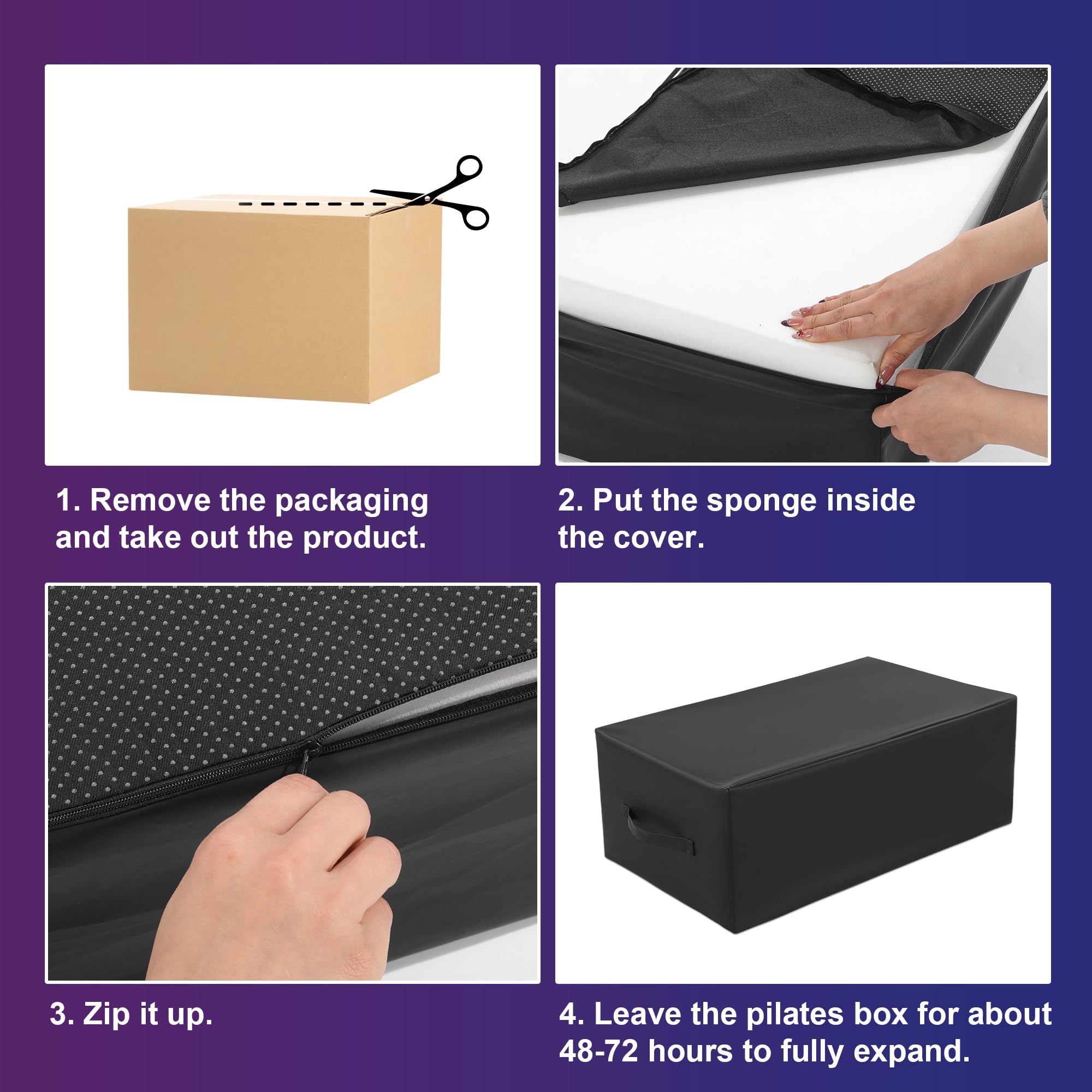 1. Remove the packaging and take out the product.

2. Put the sponge inside the cover.

3. Zip it up.

4. Leave the pilates box for about 48-72 hours to fully expand.