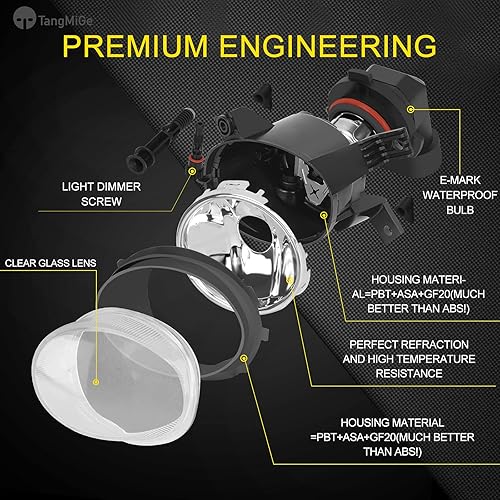 TangMiGe

PREMIUM ENGINEERING

LIGHT DIMMER SCREW

E-MARK WATERPROOF BULB

CLEAR GLASS LENS

HOUSING MATERIAL=PBT+ASA+GF20(MUCH BETTER THAN ABS!)

PERFECT REFRACTION AND HIGH TEMPERATURE RESISTANCE

HOUSING MATERIAL =PBT+ASA+GF20(MUCH BETTER THAN ABS!)