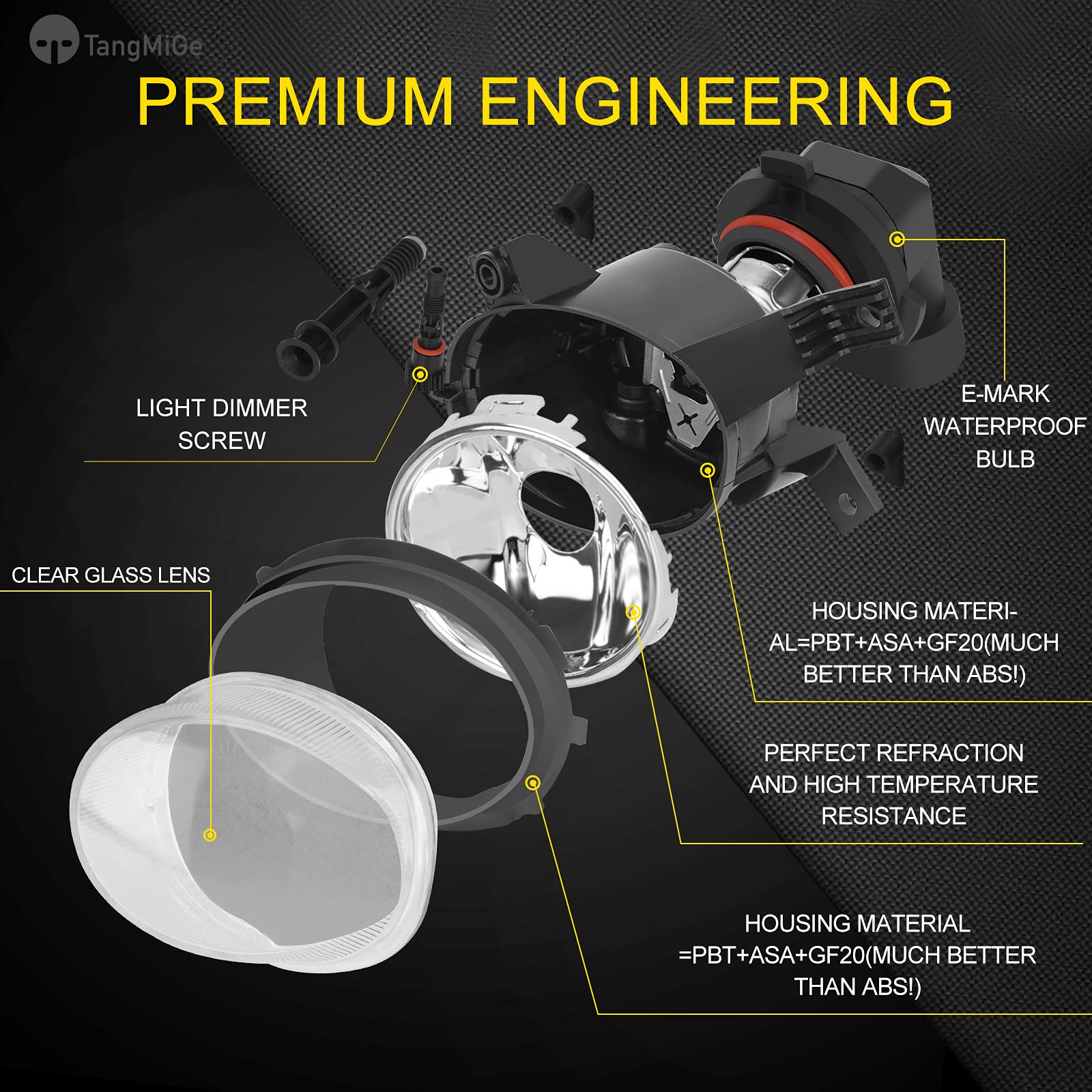 TangMiGe

PREMIUM ENGINEERING

LIGHT DIMMER SCREW

E-MARK WATERPROOF BULB

CLEAR GLASS LENS

HOUSING MATERIAL=PBT+ASA+GF20(MUCH BETTER THAN ABS!)

PERFECT REFRACTION AND HIGH TEMPERATURE RESISTANCE

HOUSING MATERIAL =PBT+ASA+GF20(MUCH BETTER THAN ABS!)