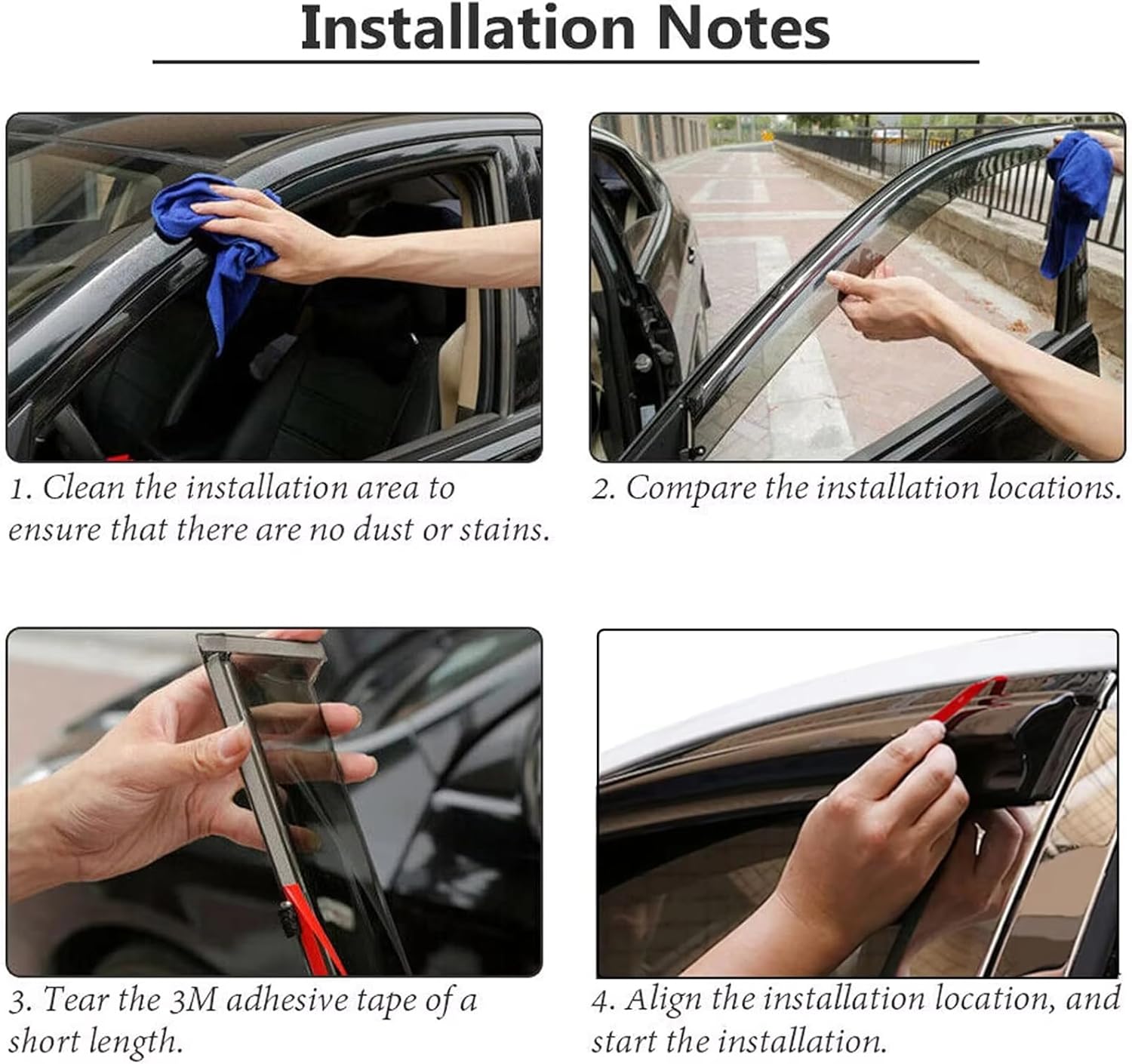 Installation Notes

1. Clean the installation area to ensure that there are no dust or stains.

2. Compare the installation locations.

3. Tear the 3M adhesive tape of a short length.

4. Align the installation location, and start the installation.