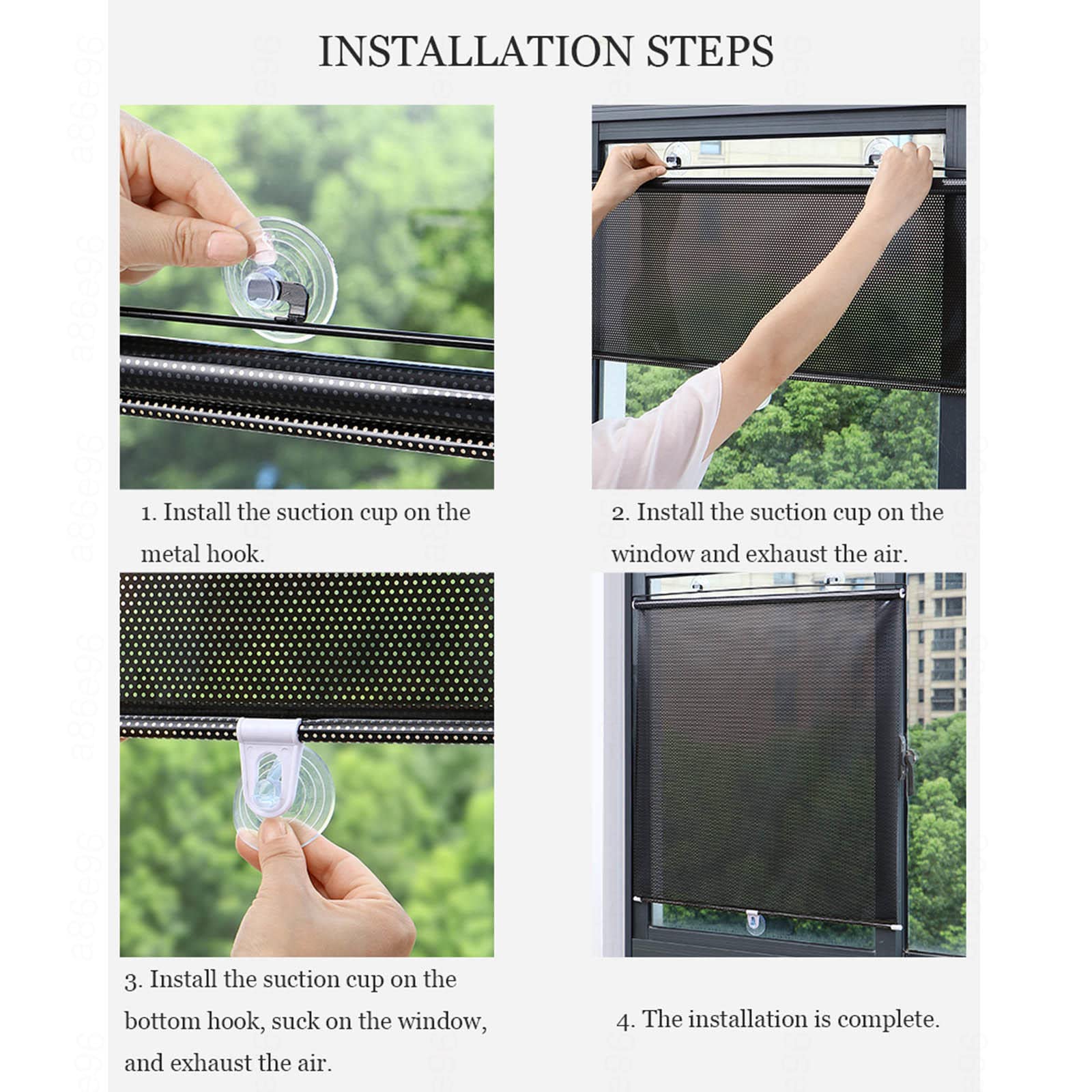 INSTALLATION STEPS

1. Install the suction cup on the metal hook.

2. Install the suction cup on the window and exhaust the air.

3. Install the suction cup on the bottom hook, suck on the window, and exhaust the air.

4. The installation is complete.