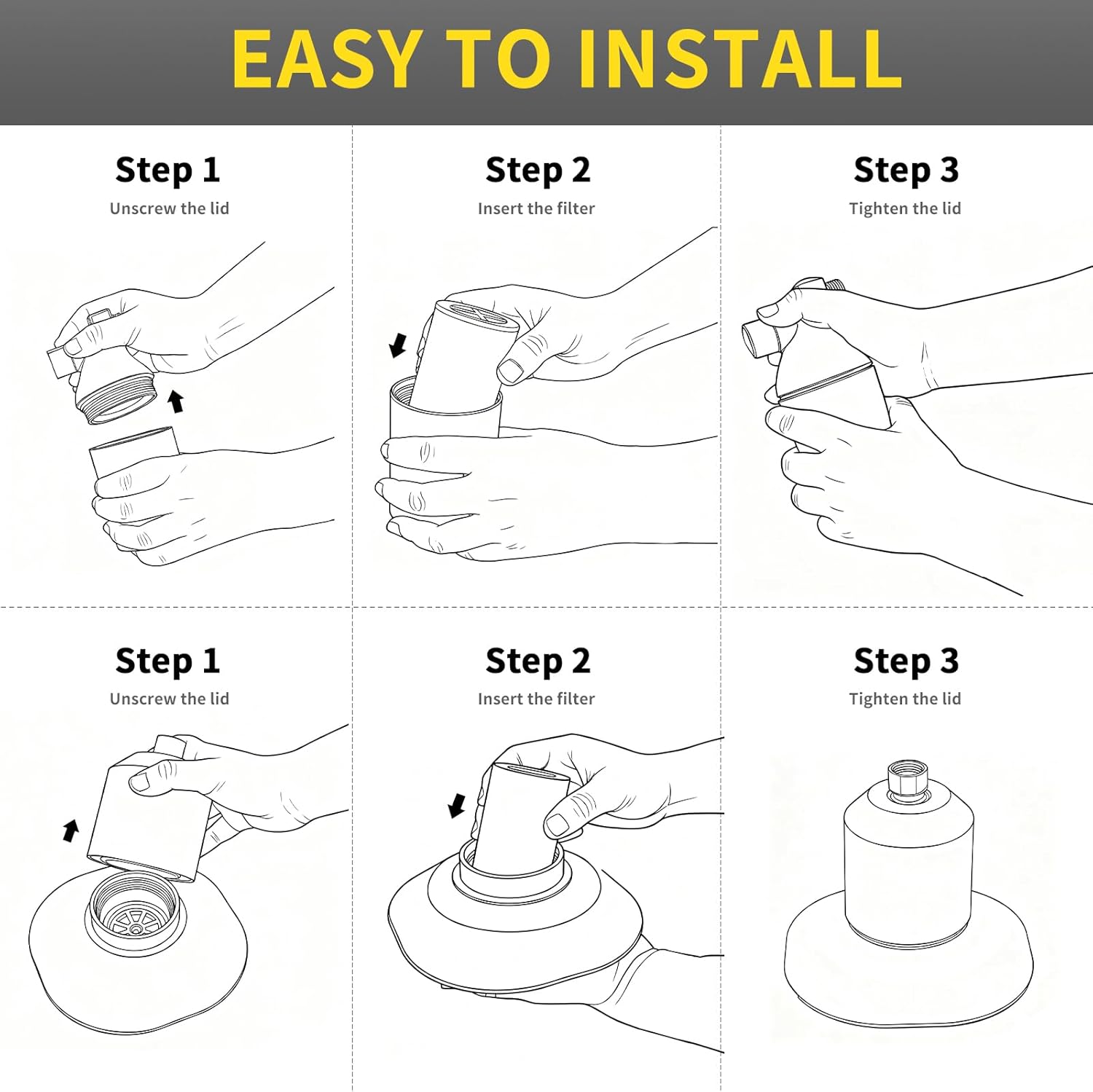 EASY TO INSTALL

Step 1
Unscrew the lid

Step 2
Insert the filter

Step 3
Tighten the lid

Step 1
Unscrew the lid

Step 2
Insert the filter

Step 3
Tighten the lid