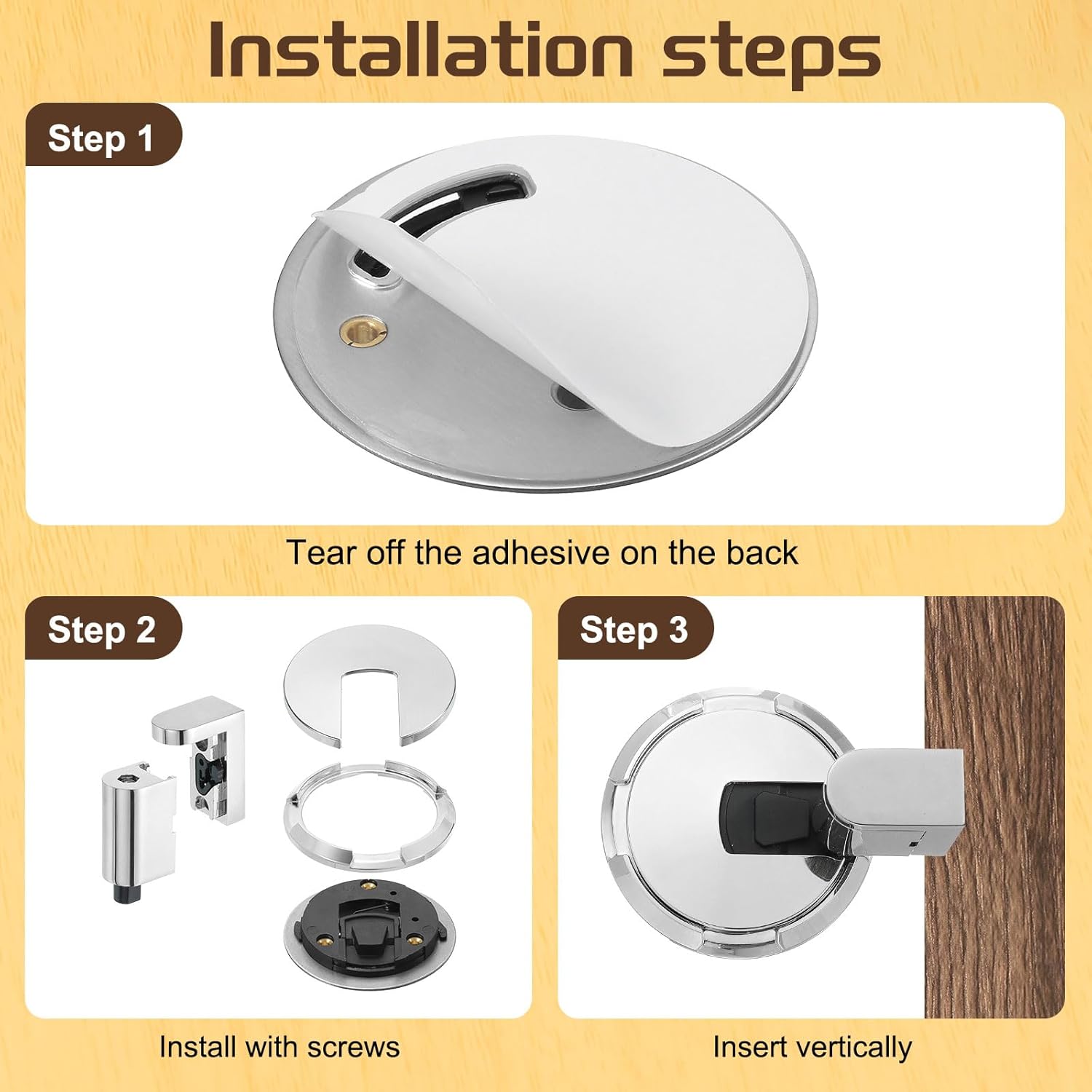 Installation steps

Step 1

Tear off the adhesive on the back

Step 2

Install with screws

Step 3

Insert vertically