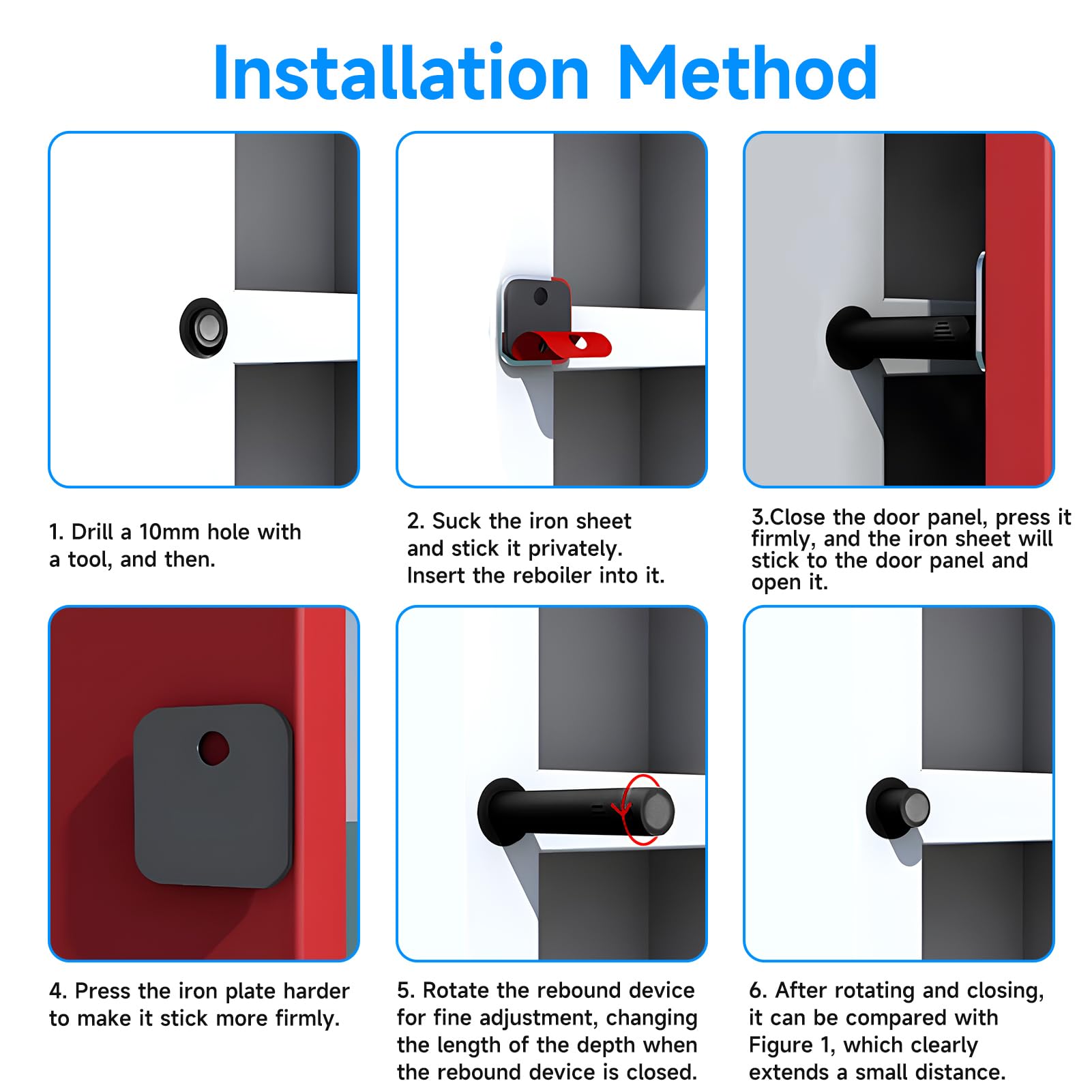 Installation Method

1. Drill a 10mm hole with a tool, and then.

2. Suck the iron sheet and stick it privately. Insert the reboiler into it.

3.Close the door panel, press it firmly, and the iron sheet will stick to the door panel and open it.

4. Press the iron plate harder to make it stick more firmly.

5. Rotate the rebound device for fine adjustment, changing the length of the depth when the rebound device is closed.

6. After rotating and closing, it can be compared with Figure 1, which clearly extends a small distance.