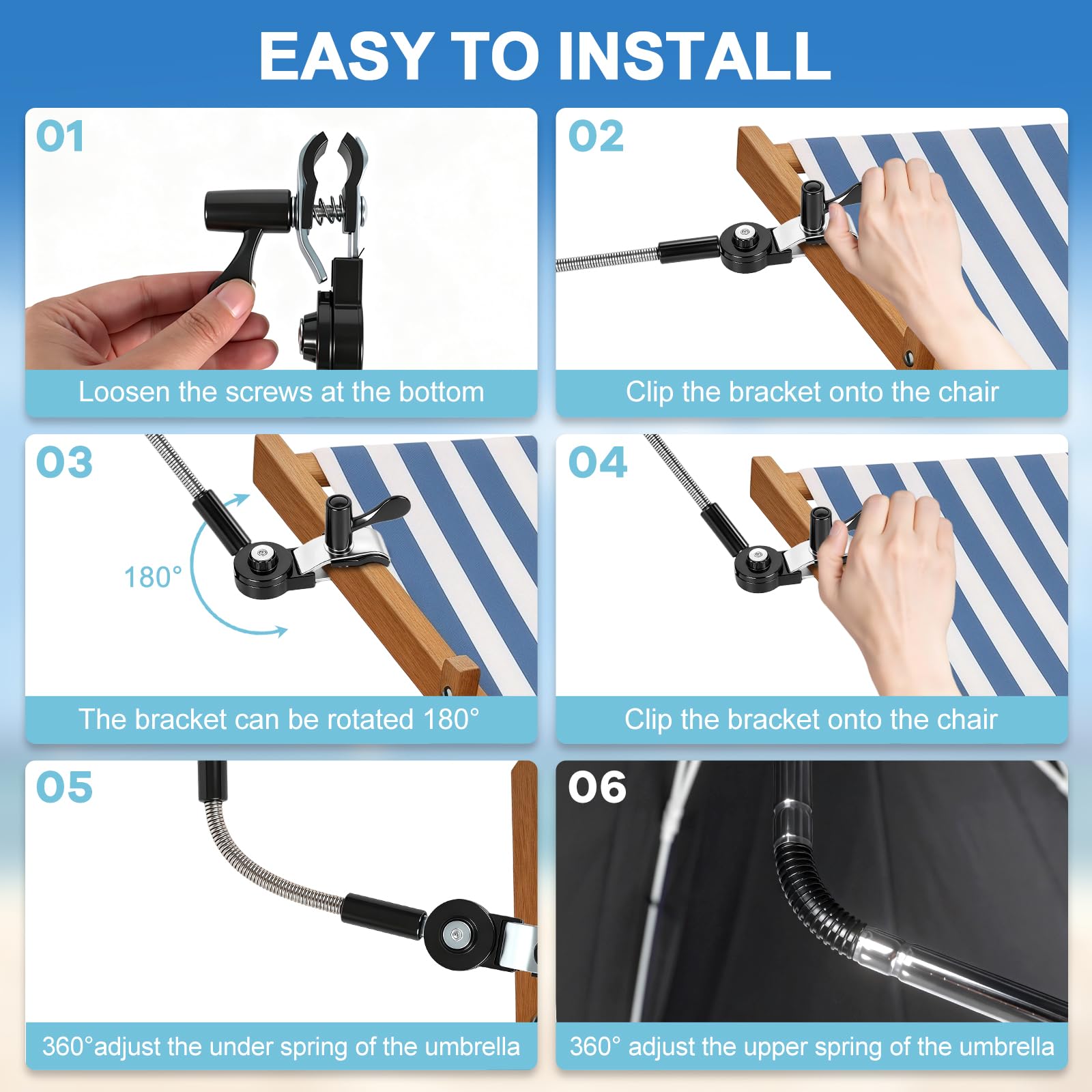 EASY TO INSTALL

01

Loosen the screws at the bottom

02

Clip the bracket onto the chair

03

180°

The bracket can be rotated 180°

04

Clip the bracket onto the chair

05

360°adjust the under spring of the umbrella

06

360° adjust the upper spring of the umbrella