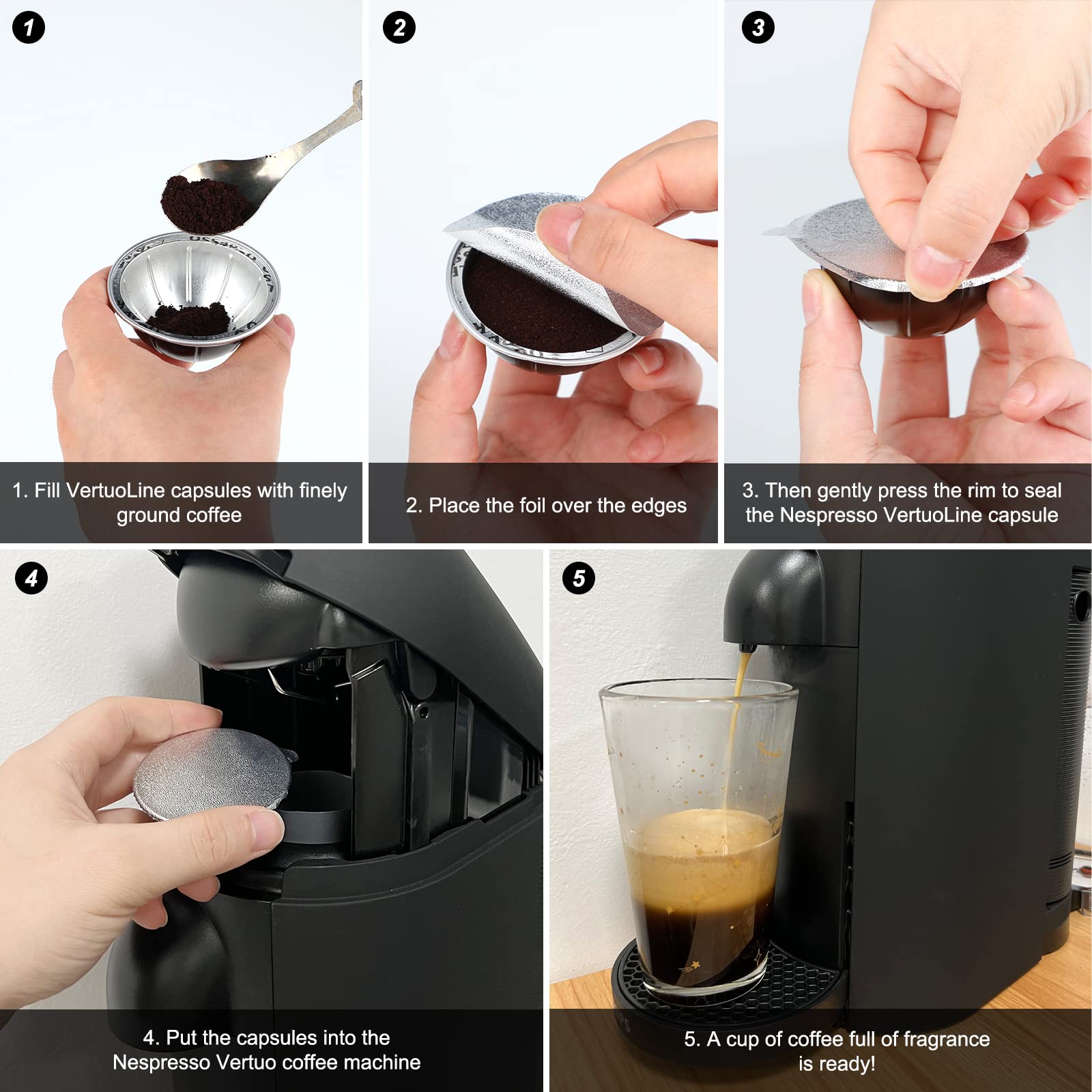 1

1. Fill VertuoLine capsules with finely ground coffee

2

2. Place the foil over the edges

3

3. Then gently press the rim to seal the Nespresso VertuoLine capsule

4

4. Put the capsules into the Nespresso Vertuo coffee machine

5

5. A cup of coffee full of fragrance is ready!