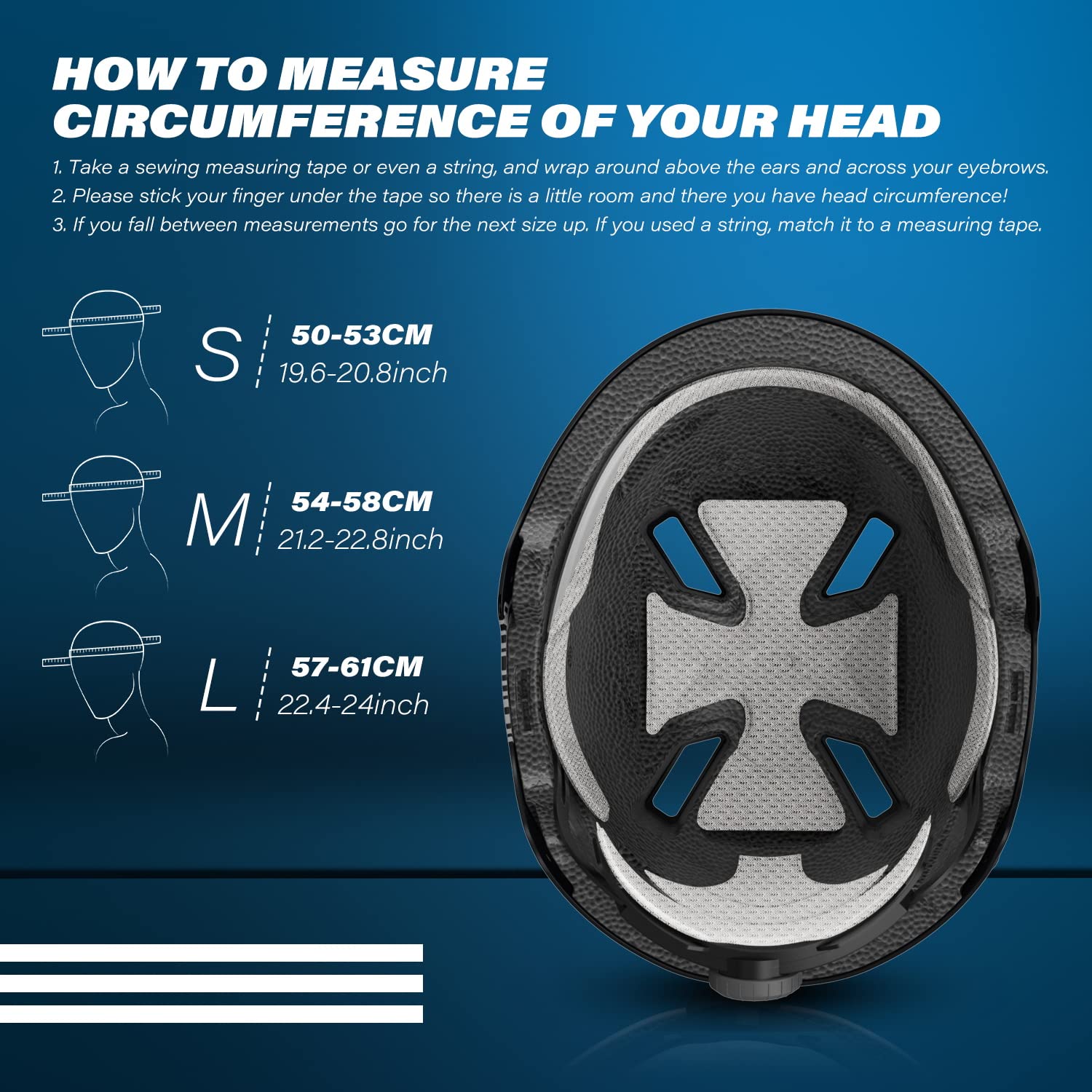 HOW TO MEASURE
CIRCUMFERENCE OF YOUR HEAD

1. Take a sewing measuring tape or even a string, and wrap around above the ears and across your eyebrows.
2. Please stick your finger under the tape so there is a little room and there you have head circumference!
3. If you fall between measurements go for the next size up. If you used a string, match it to a measuring tape.

S
50-53CM
19.6-20.8inch

M
54-58CM
21.2-22.8inch

L
57-61CM
22.4-24inch