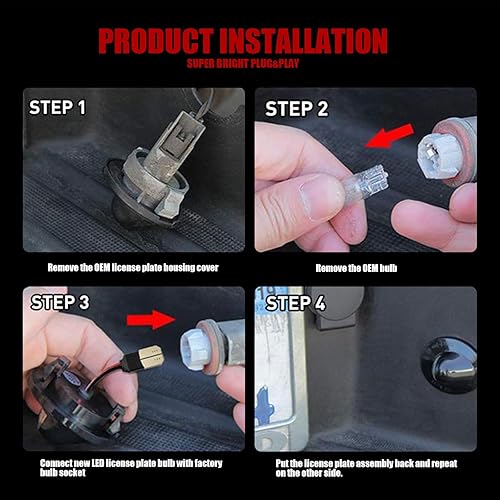 PRODUCT INSTALLATION
SUPER BRIGHT PLUG&PLAY

STEP 1

Remove the OEM license plate housing cover

STEP 2

Remove the OEM bulb

STEP 3

Connect new LED license plate bulb with factory bulb socket

STEP 4

Put the license plate assembly back and repeat on the other side.