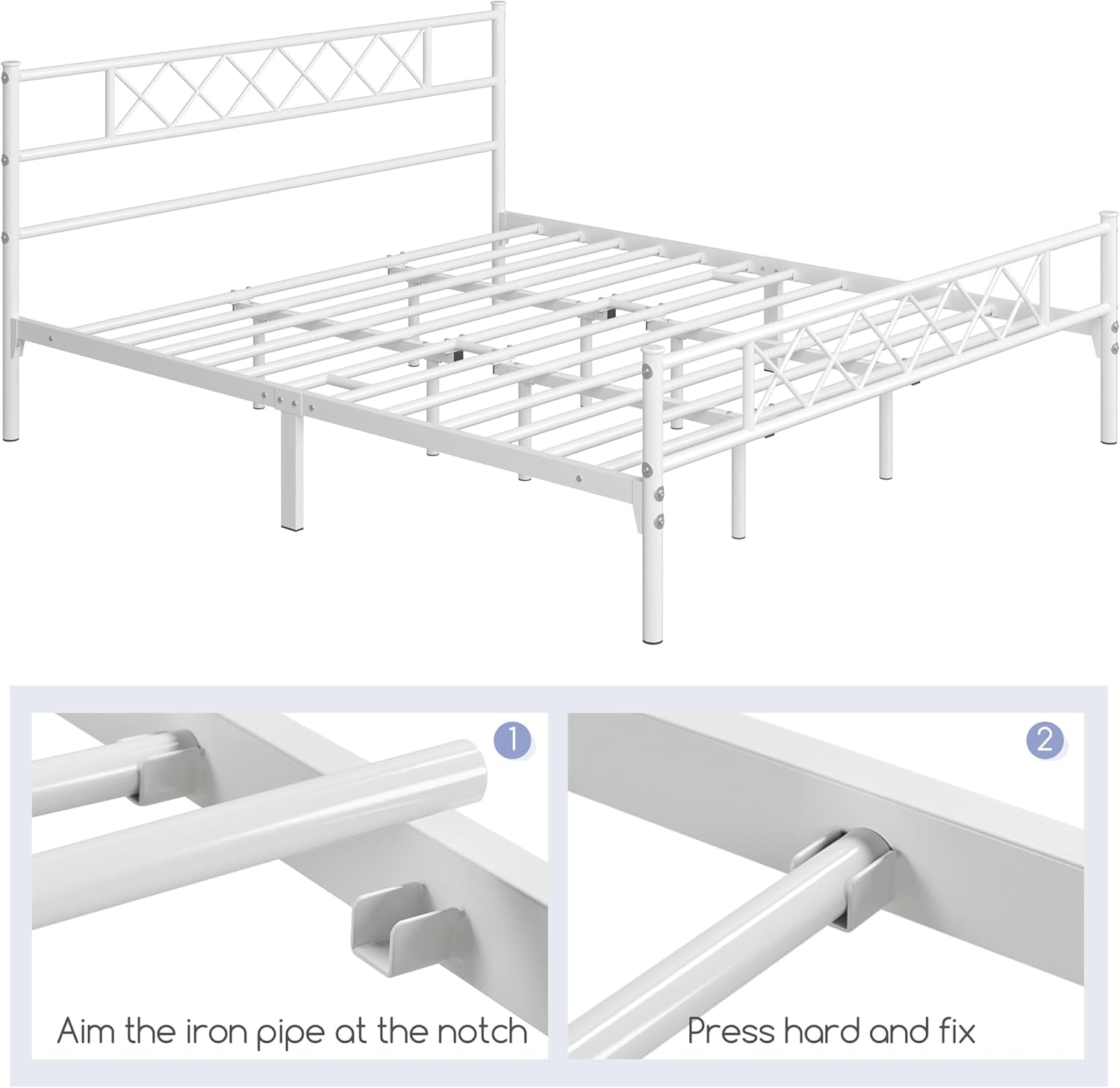 1

Aim the iron pipe at the notch

2

Press hard and fix