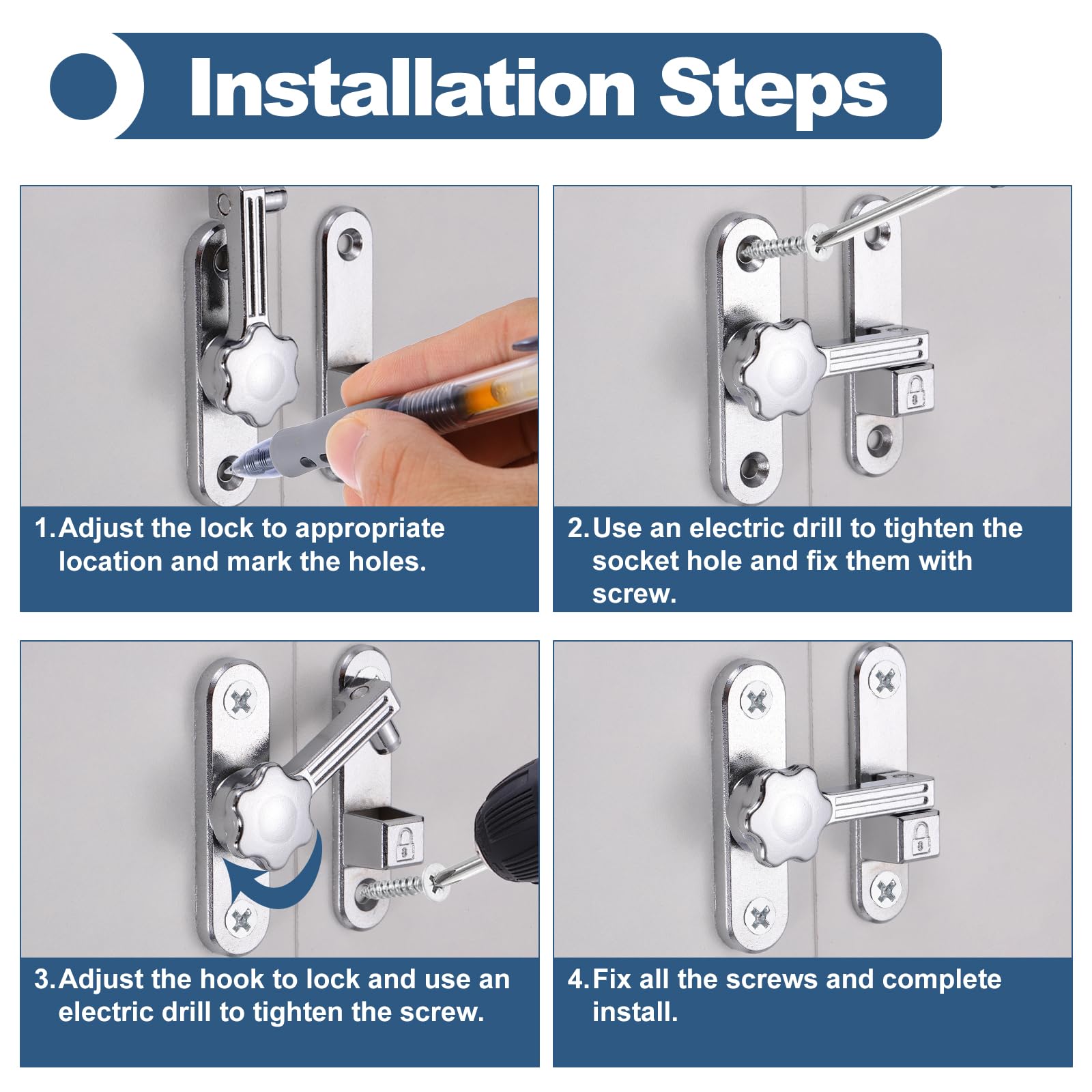 Installation Steps

1. Adjust the lock to appropriate location and mark the holes.

2. Use an electric drill to tighten the socket hole and fix them with screw.

3. Adjust the hook to lock and use an electric drill to tighten the screw.

4. Fix all the screws and complete install.