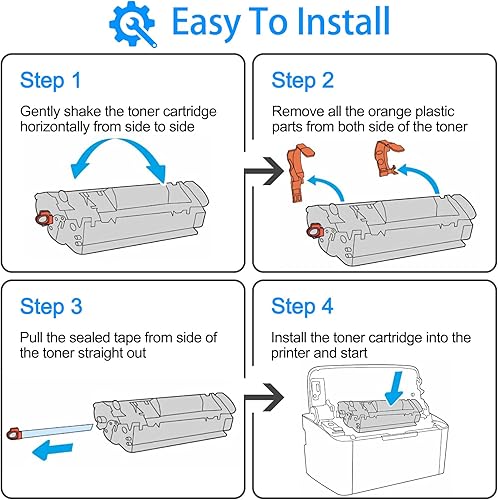 Easy To Install

Step 1

Gently shake the toner cartridge horizontally from side to side

Step 2

Remove all the orange plastic parts from both side of the toner

Step 3

Pull the sealed tape from side of the toner straight out

Step 4

Install the toner cartridge into the printer and start