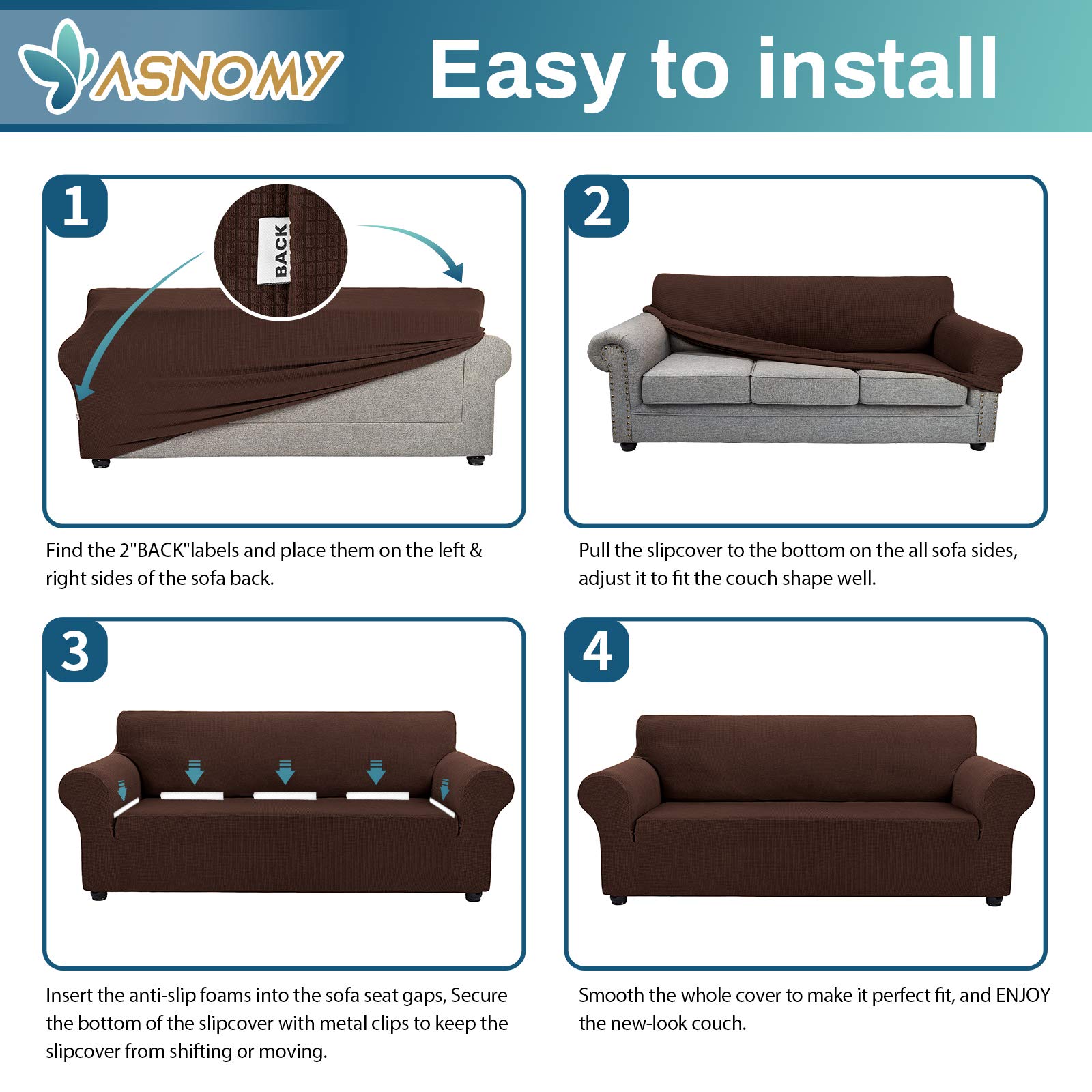 ASNOMY

Easy to install

1

BACK

Find the 2"BACK"labels and place them on the left & right sides of the sofa back.

2

Pull the slipcover to the bottom on the all sofa sides, adjust it to fit the couch shape well.

3

Insert the anti-slip foams into the sofa seat gaps, Secure the bottom of the slipcover with metal clips to keep the slipcover from shifting or moving.

4

Smooth the whole cover to make it perfect fit, and ENJOY the new-look couch.