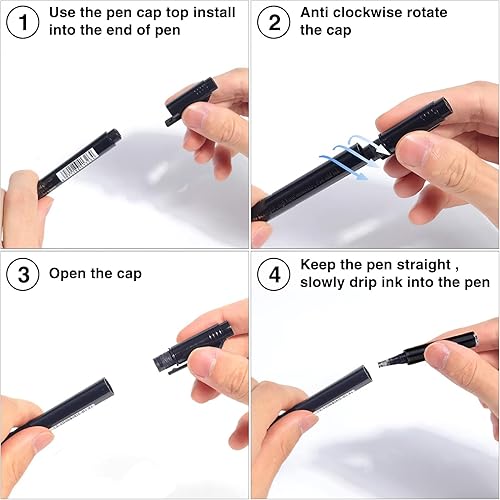 1 Use the pen cap top install into the end of pen

2 Anti clockwise rotate the cap

3 Open the cap

4 Keep the pen straight , slowly drip ink into the pen