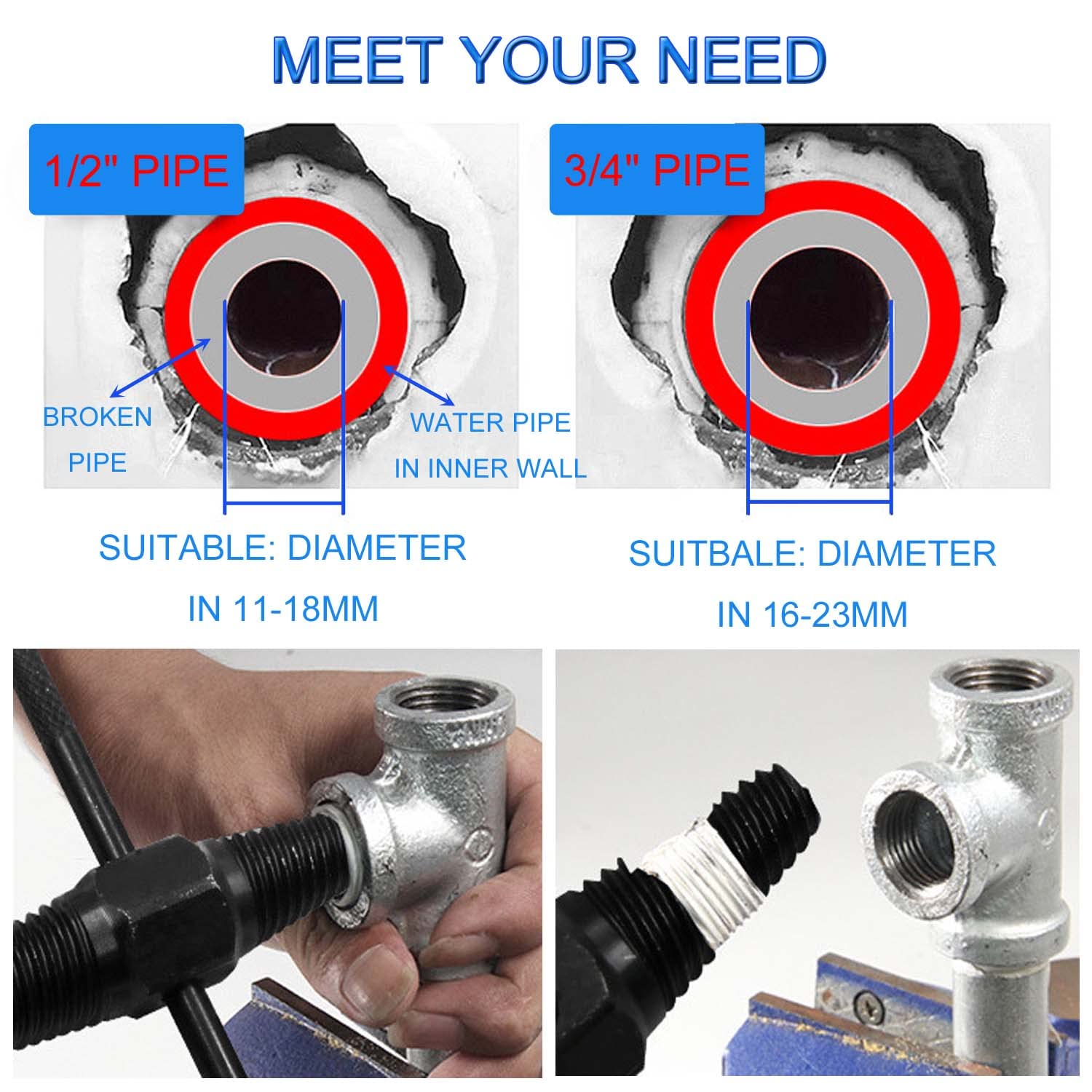 MEET YOUR NEED

1/2" PIPE

BROKEN PIPE

WATER PIPE IN INNER WALL

SUITABLE: DIAMETER IN 11-18MM

3/4" PIPE

SUITBALE: DIAMETER IN 16-23MM