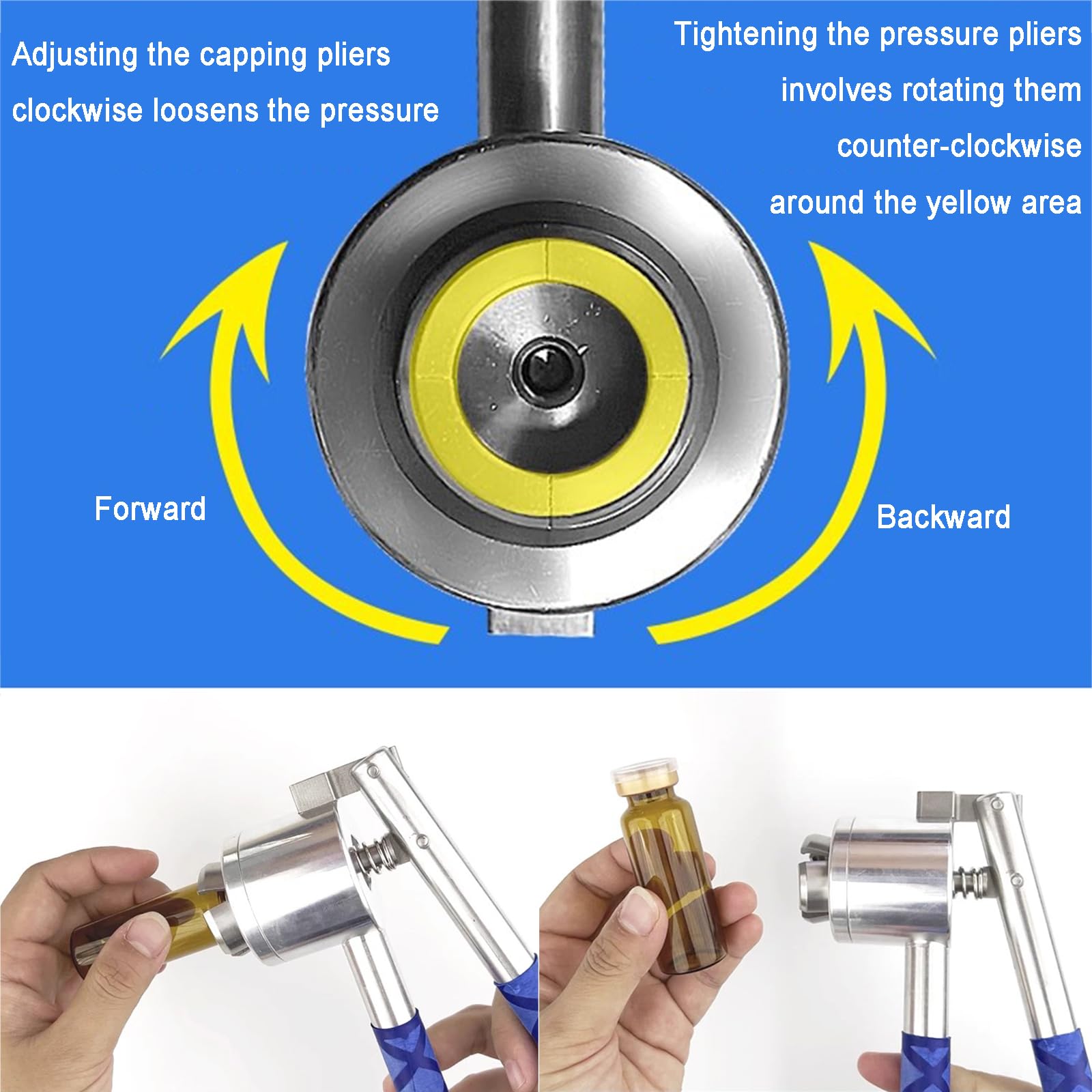 Adjusting the capping pliers clockwise loosens the pressure

Tightening the pressure pliers involves rotating them counter-clockwise around the yellow area

Forward

Backward