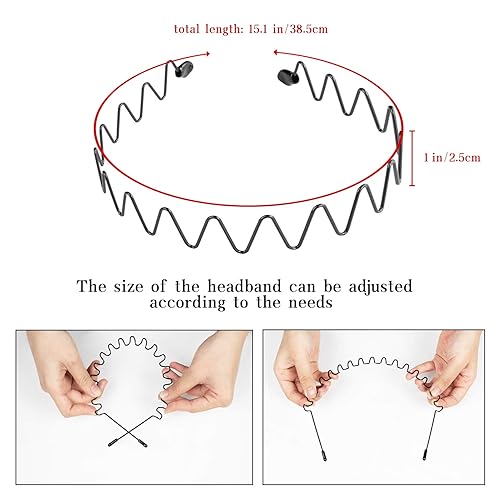 total length: 15.1 in/38.5cm

1 in/2.5cm

The size of the headband can be adjusted according to the needs