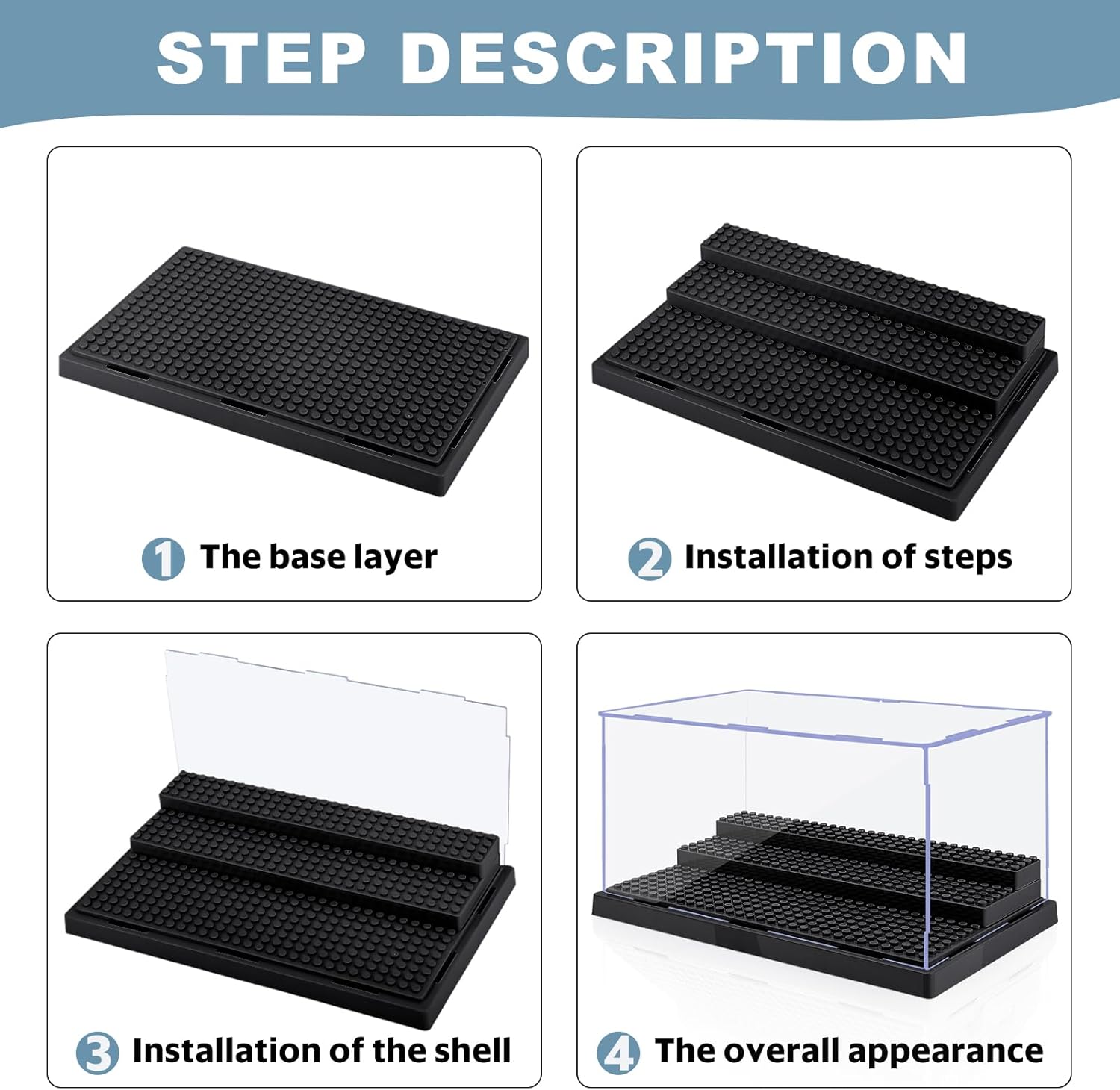 STEP DESCRIPTION

1 The base layer

2 Installation of steps

3 Installation of the shell

4 The overall appearance