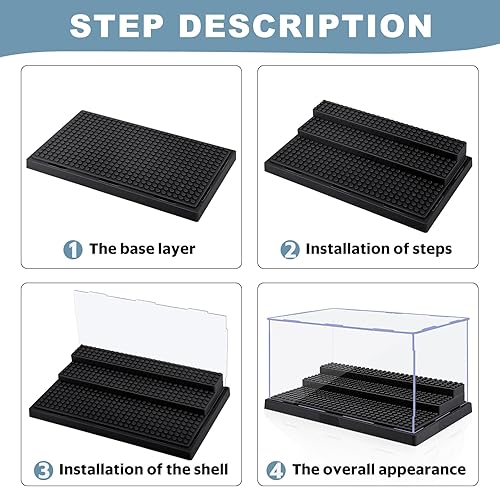 STEP DESCRIPTION

1 The base layer

2 Installation of steps

3 Installation of the shell

4 The overall appearance