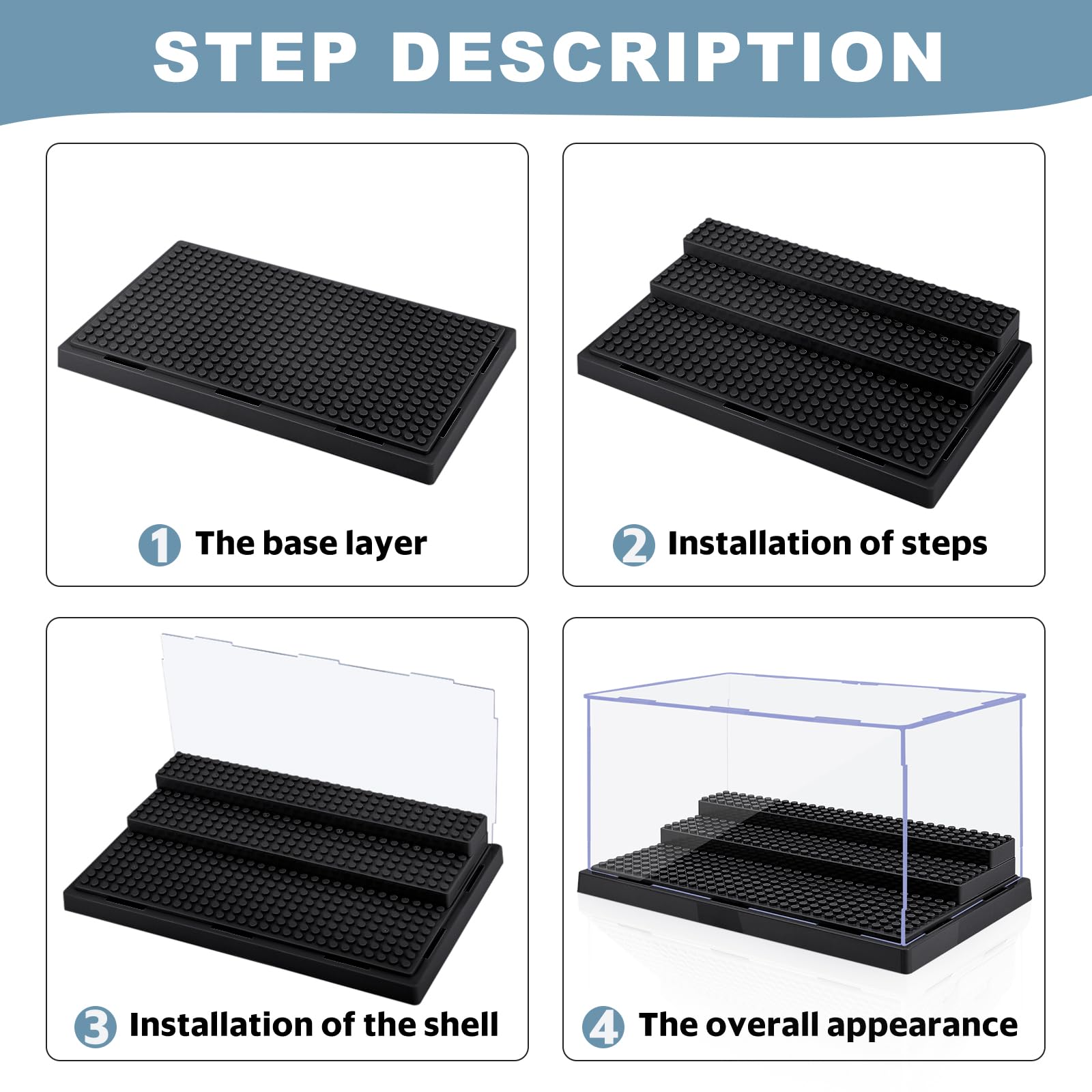 STEP DESCRIPTION

1 The base layer

2 Installation of steps

3 Installation of the shell

4 The overall appearance