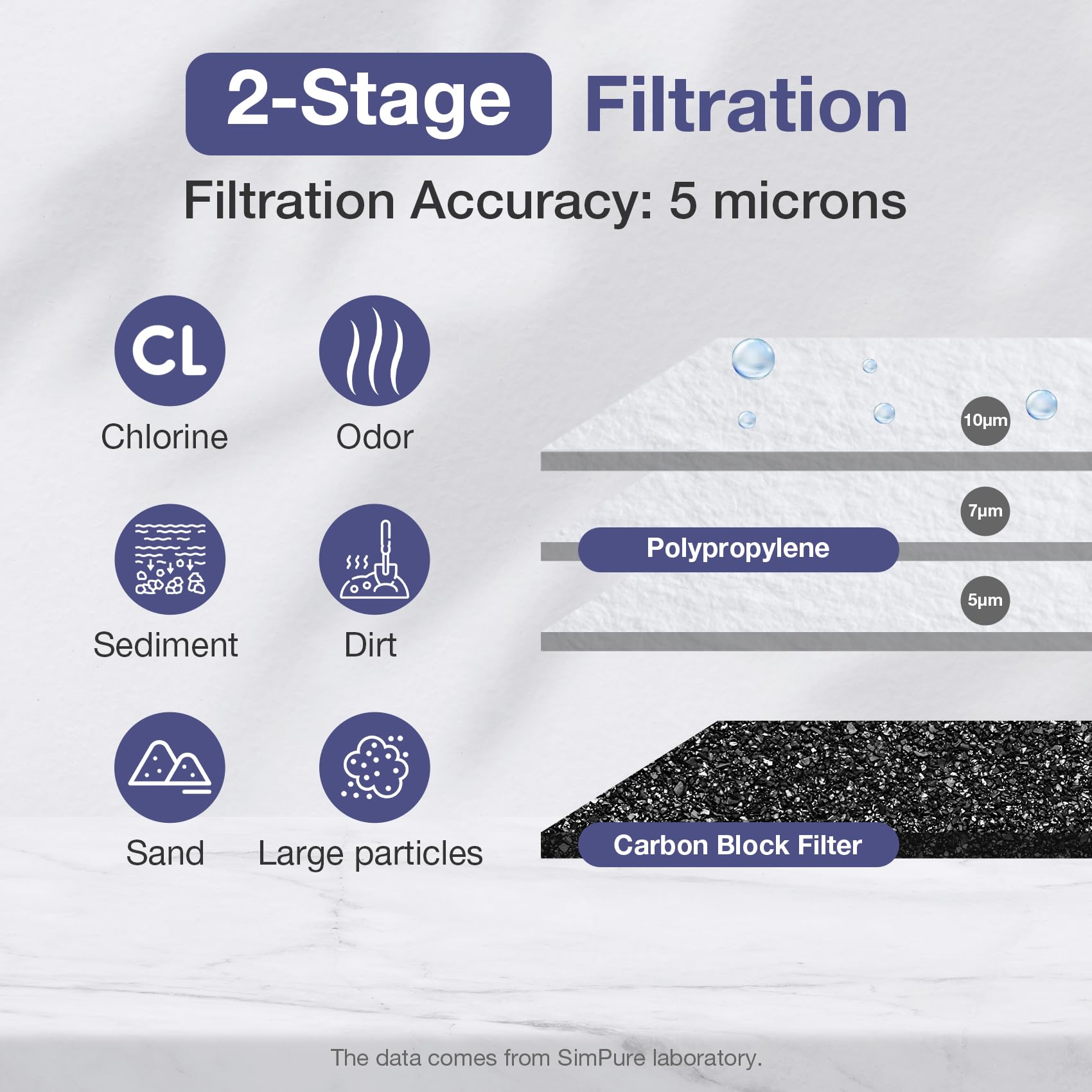 2-Stage Filtration

Filtration Accuracy: 5 microns

CL

Chlorine

Odor

Sediment

Dirt

Sand

Large particles

10μm

7μm

Polypropylene

5μm

Carbon Block Filter

The data comes from SimPure laboratory.